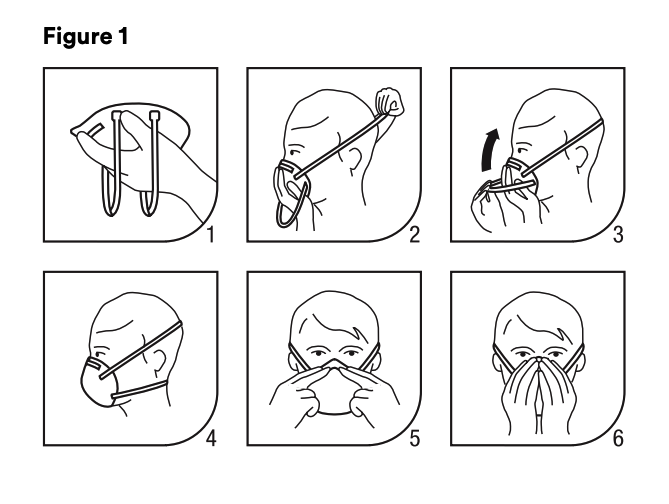 Figure 1

1

2

3

4

5

6