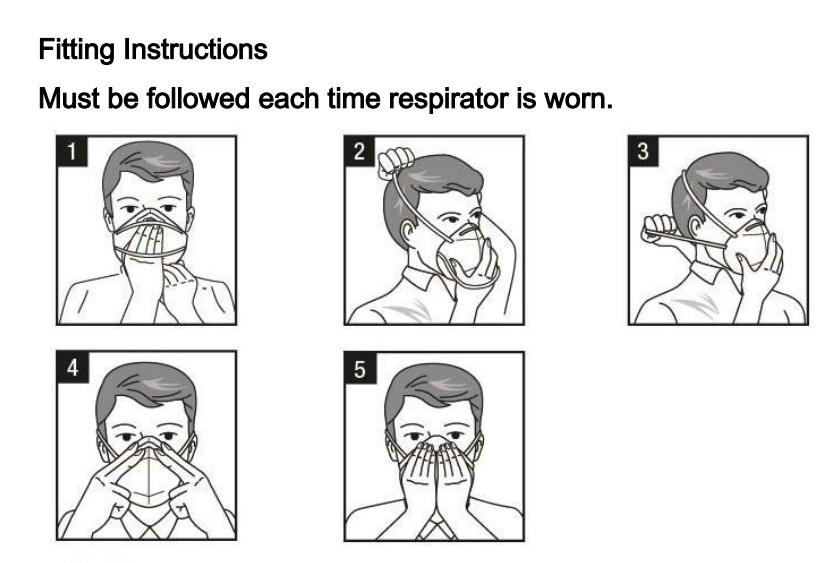 Fitting Instructions

Must be followed each time respirator is worn.

1

2

3

4

5