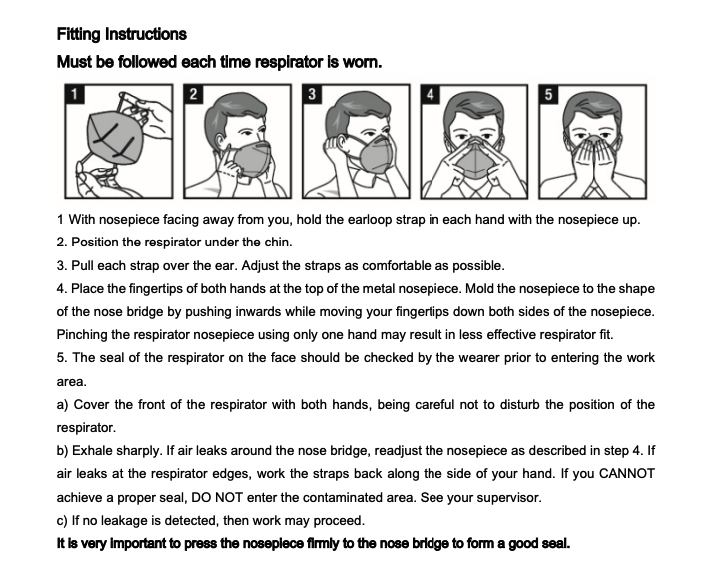 Fitting Instructions

Must be followed each time respirator is worn.

1

2

3

4

5

1 With nosepiece facing away from you, hold the earloop strap in each hand with the nosepiece up.

2. Position the respirator under the chin.

3. Pull each strap over the ear. Adjust the straps as comfortable as possible.

4. Place the fingertips of both hands at the top of the metal nosepiece. Mold the nosepiece to the shape of the nose bridge by pushing inwards while moving your fingertips down both sides of the nosepiece. Pinching the respirator nosepiece using only one hand may result in less effective respirator fit.

5. The seal of the respirator on the face should be checked by the wearer prior to entering the work area.

a) Cover the front of the respirator with both hands, being careful not to disturb the position of the respirator.

b) Exhale sharply. If air leaks around the nose bridge, readjust the nosepiece as described in step 4. If air leaks at the respirator edges, work the straps back along the side of your hand. If you CANNOT achieve a proper seal, DO NOT enter the contaminated area. See your supervisor.

c) If no leakage is detected, then work may proceed.

It is very important to press the nosepiece firmly to the nose bridge to form a good seal.