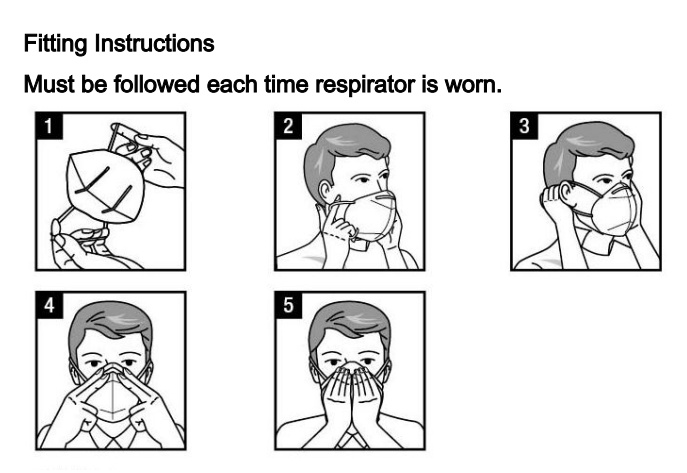 Fitting Instructions

Must be followed each time respirator is worn.

1

2

3

4

5