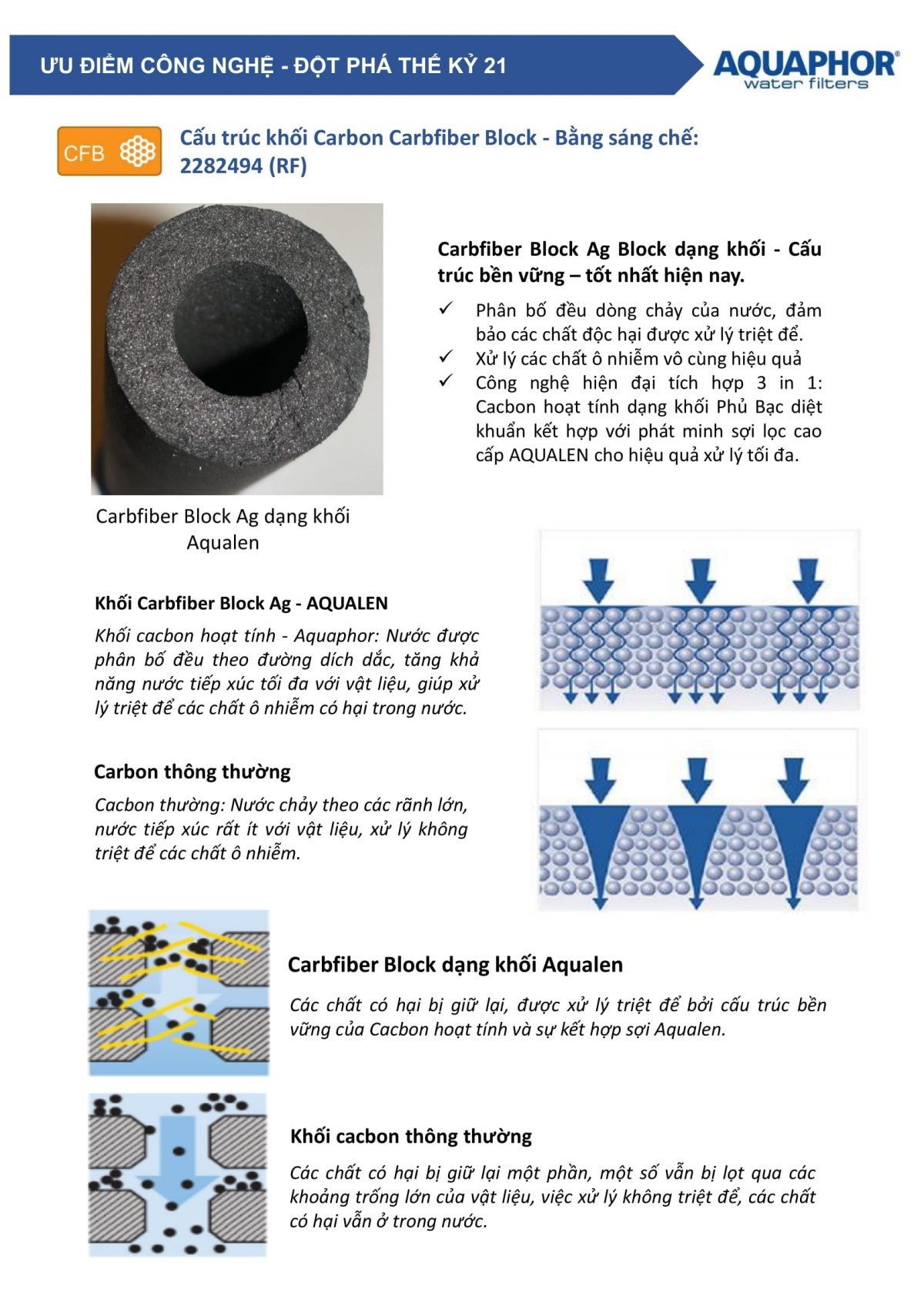 ƯU ĐIỂM CÔNG NGHỆ - ĐỘT PHÁ THẾ KỶ 21

AQUAPHOR® water filters

CFB

Cấu trúc khối Carbon Carbfiber Block - Bằng sáng chế: 2282494 (RF)

Carbfiber Block Ag Block dạng khối - Cấu trúc bền vững – tốt nhất hiện nay.

✓ Phân bố đều dòng chảy của nước, đảm bảo các chất độc hại được xử lý triệt để.
✓ Xử lý các chất ô nhiễm vô cùng hiệu quả
✓ Công nghệ hiện đại tích hợp 3 in 1: Cacbon hoạt tính dạng khối Phủ Bạc diệt khuẩn kết hợp với phát minh sợi lọc cao cấp AQUALEN cho hiệu quả xử lý tối đa.

Carbfiber Block Ag dạng khối Aqualen

Khối Carbfiber Block Ag - AQUALEN

Khối cacbon hoạt tính - Aquaphor: Nước được phân bố đều theo đường dích dắc, tăng khả năng nước tiếp xúc tối đa với vật liệu, giúp xử lý triệt để các chất ô nhiễm có hại trong nước.

Carbon thông thường

Cacbon thường: Nước chảy theo các rãnh lớn, nước tiếp xúc rất ít với vật liệu, xử lý không triệt để các chất ô nhiễm.

Carbfiber Block dạng khối Aqualen

Các chất có hại bị giữ lại, được xử lý triệt để bởi cấu trúc bền vững của Cacbon hoạt tính và sự kết hợp sợi Aqualen.

Khối cacbon thông thường

Các chất có hại bị giữ lại một phần, một số vẫn bị lọt qua các khoảng trống lớn của vật liệu, việc xử lý không triệt để, các chất có hại vẫn ở trong nước.