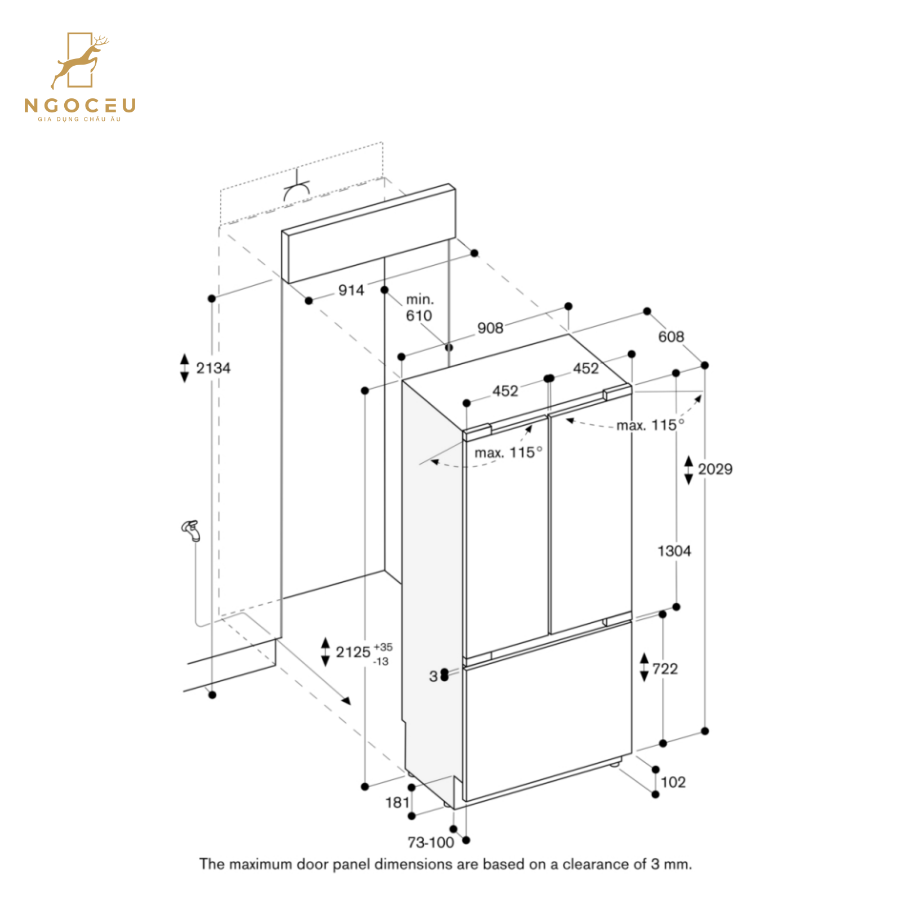 NGOCEU
GIA DỤNG CHÂU ÂU

914
min. 610
908
608
2134
452
452
max. 115°
max. 115°
2029
1304
$2125^{+35}_{-13}$
3
722
102
181
73-100

The maximum door panel dimensions are based on a clearance of 3 mm.