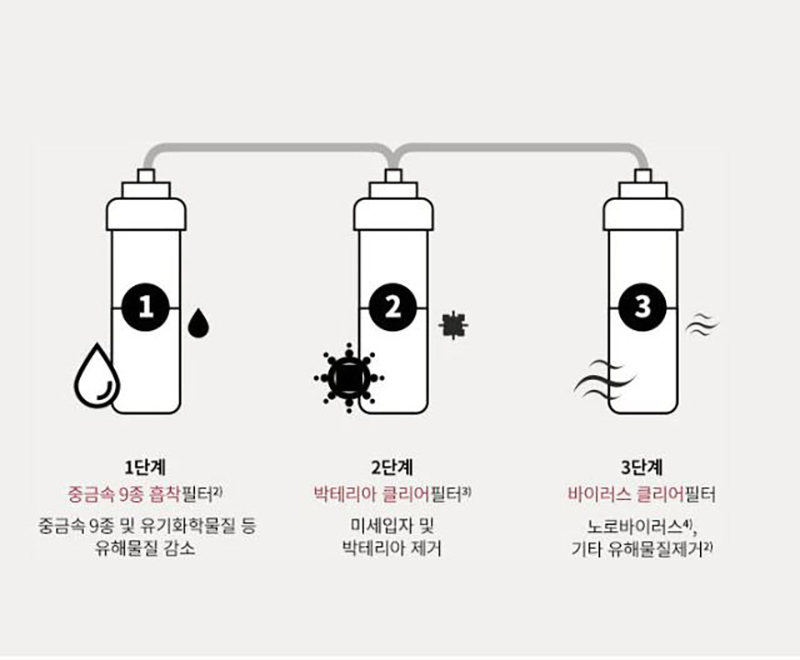 1

2

3

1단계
중금속 9종 흡착필터$^{2)}$
중금속 9종 및 유기화학물질 등 유해물질 감소

2단계
박테리아 클리어필터$^{3)}$
미세입자 및 박테리아 제거

3단계
바이러스 클리어필터
노로바이러스$^{4)}$, 기타 유해물질제거$^{2)}$