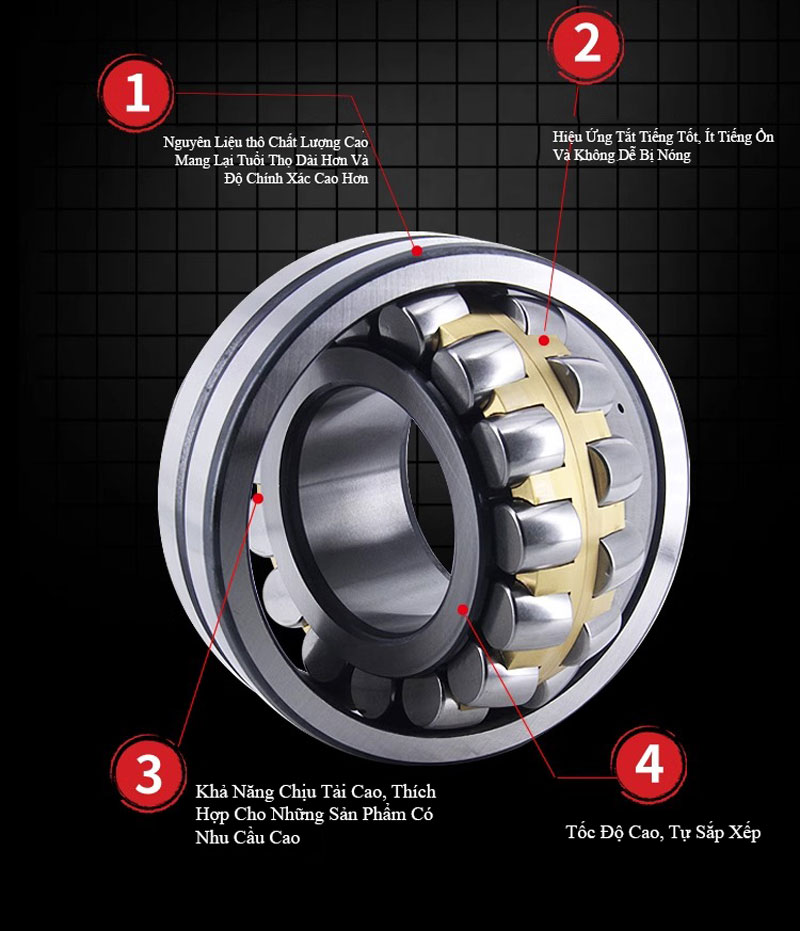 1

Nguyên Liệu thô Chất Lượng Cao Mang Lại Tuổi Thọ Dài Hơn Và Độ Chính Xác Cao Hơn

2

Hiệu Ứng Tắt Tiếng Tốt, Ít Tiếng Ồn Và Không Dễ Bị Nóng

3

Khả Năng Chịu Tải Cao, Thích Hợp Cho Những Sản Phẩm Có Nhu Cầu Cao

4

Tốc Độ Cao, Tự Sắp Xếp