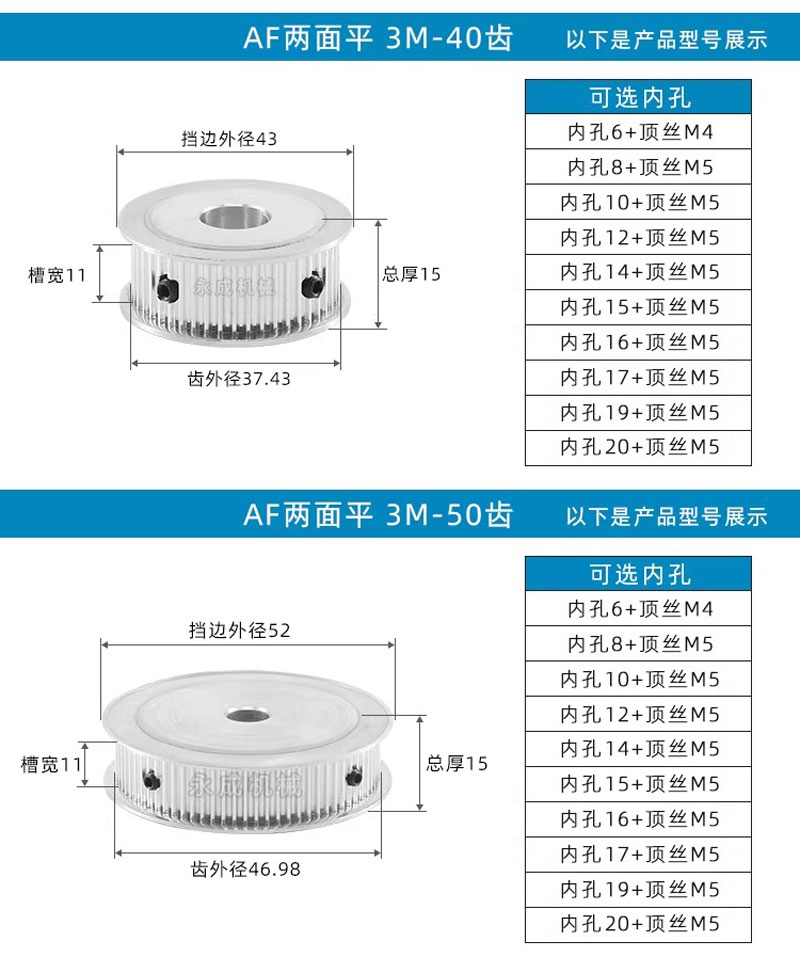 AF两面平 3M-40齿 以下是产品型号展示

挡边外径43

槽宽11

永成机械

总厚15

齿外径37.43

| 可选内孔 |
|---|
| 内孔6+顶丝M4 |
| 内孔8+顶丝M5 |
| 内孔10+顶丝M5 |
| 内孔12+顶丝M5 |
| 内孔14+顶丝M5 |
| 内孔15+顶丝M5 |
| 内孔16+顶丝M5 |
| 内孔17+顶丝M5 |
| 内孔19+顶丝M5 |
| 内孔20+顶丝M5 |

AF两面平 3M-50齿 以下是产品型号展示

挡边外径52

槽宽11

永成机械

总厚15

齿外径46.98

| 可选内孔 |
|---|
| 内孔6+顶丝M4 |
| 内孔8+顶丝M5 |
| 内孔10+顶丝M5 |
| 内孔12+顶丝M5 |
| 内孔14+顶丝M5 |
| 内孔15+顶丝M5 |
| 内孔16+顶丝M5 |
| 内孔17+顶丝M5 |
| 内孔19+顶丝M5 |
| 内孔20+顶丝M5 |