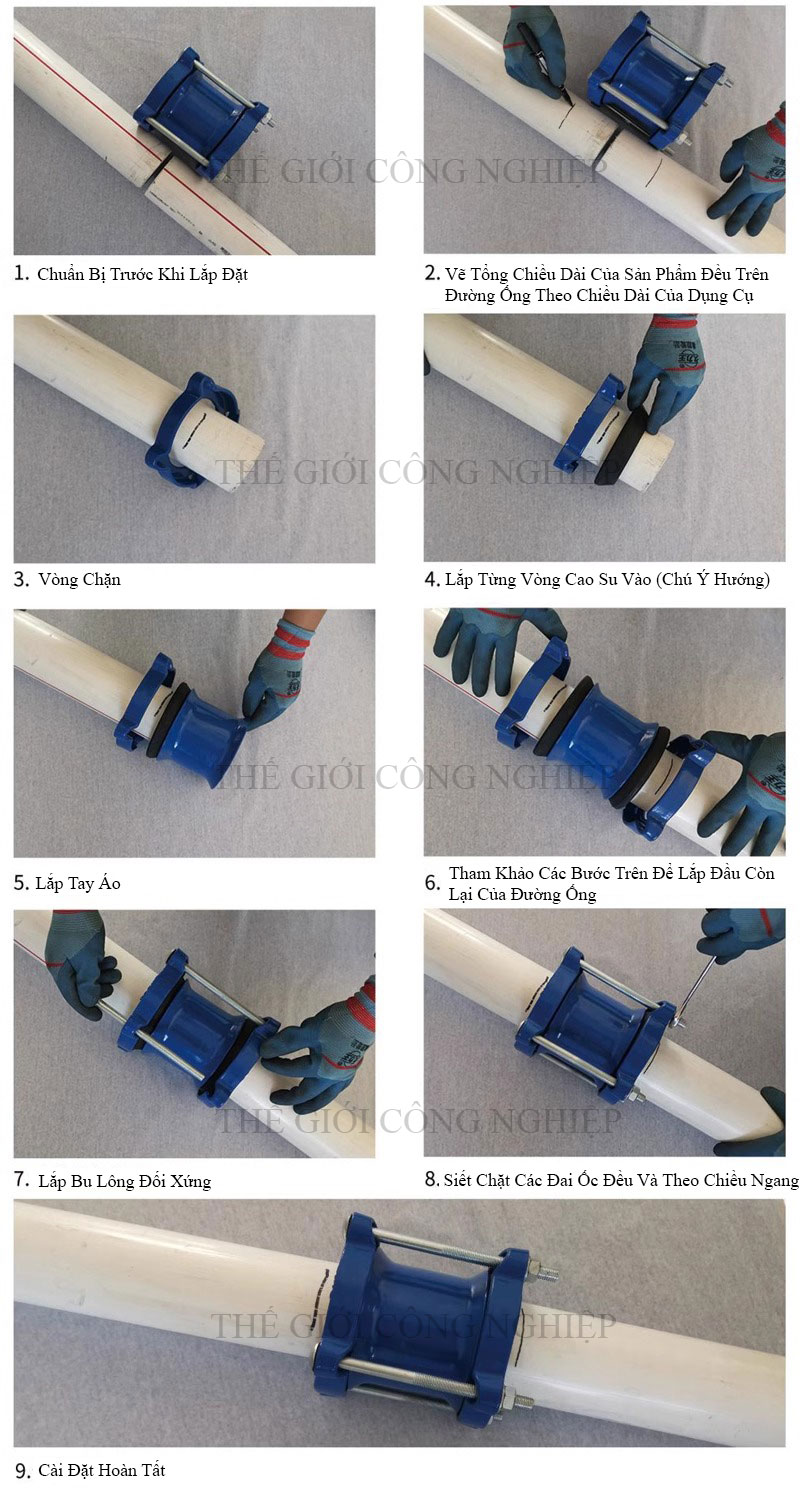 THẾ GIỚI CÔNG NGHIỆP

1. Chuẩn Bị Trước Khi Lắp Đặt

2. Vẽ Tổng Chiều Dài Của Sản Phẩm Đều Trên Đường Ống Theo Chiều Dài Của Dụng Cụ

THẾ GIỚI CÔNG NGHIỆP

3. Vòng Chặn

4. Lắp Từng Vòng Cao Su Vào (Chú Ý Hướng)

THẾ GIỚI CÔNG NGHIỆP

5. Lắp Tay Áo

6. Tham Khảo Các Bước Trên Để Lắp Đầu Còn Lại Của Đường Ống

THẾ GIỚI CÔNG NGHIỆP

7. Lắp Bu Lông Đối Xứng

8. Siết Chặt Các Đai Ốc Đều Và Theo Chiều Ngang

THẾ GIỚI CÔNG NGHIỆP

9. Cài Đặt Hoàn Tất