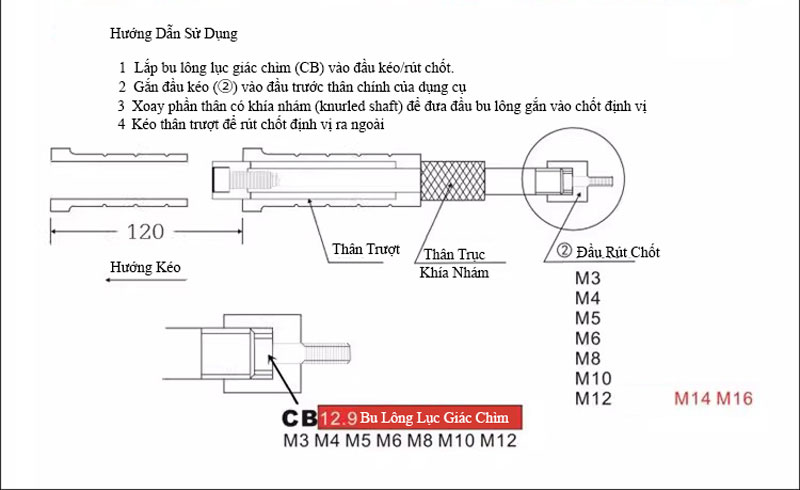 Hướng Dẫn Sử Dụng

1 Lắp bu lông lục giác chìm (CB) vào đầu kéo/rút chốt.
2 Gắn đầu kéo (②) vào đầu trước thân chính của dụng cụ
3 Xoay phần thân có khía nhám (knurled shaft) để đưa đầu bu lông gắn vào chốt định vị
4 Kéo thân trượt để rút chốt định vị ra ngoài

120

Hướng Kéo

Thân Trượt

Thân Trục Khía Nhám

② Đầu Rút Chốt

M3
M4
M5
M6
M8
M10
M12

M14 M16

CB 12.9 Bu Lông Lục Giác Chìm
M3 M4 M5 M6 M8 M10 M12