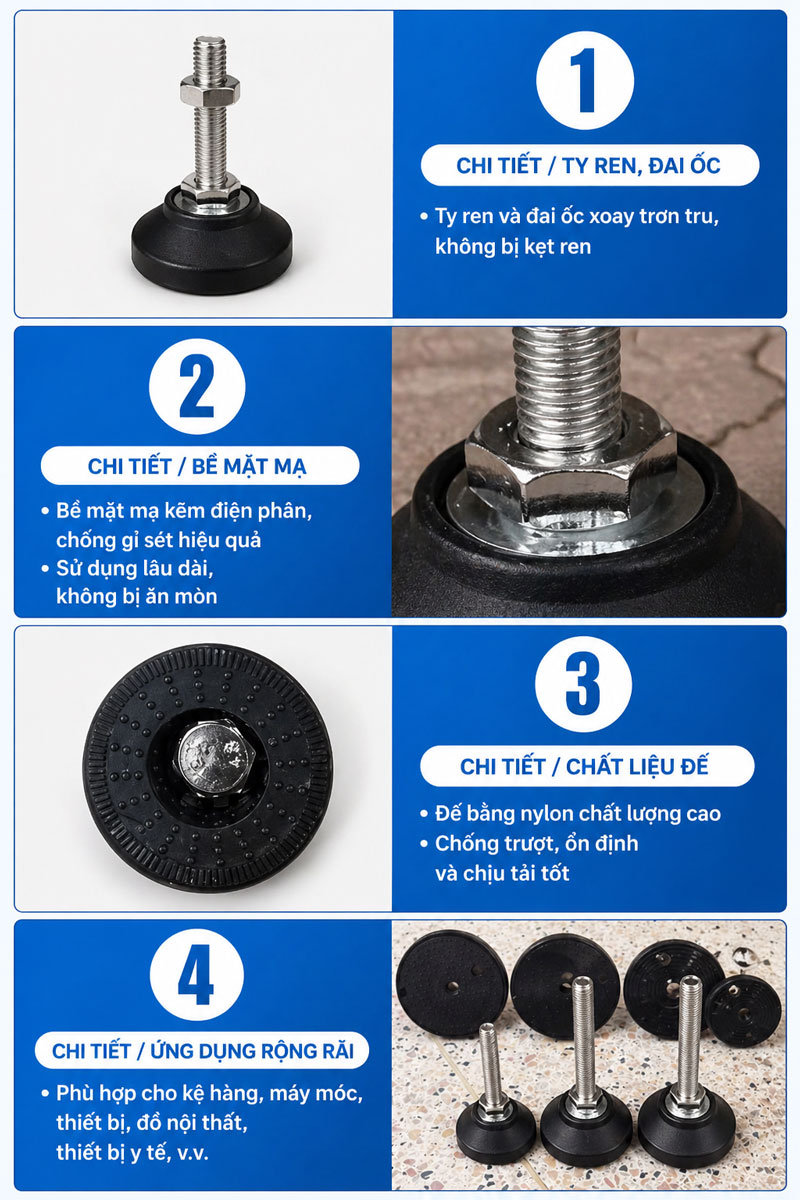 1

CHI TIẾT / TY REN, ĐAI ỐC

• Ty ren và đai ốc xoay trơn tru, không bị kẹt ren

2

CHI TIẾT / BỀ MẶT MẠ

• Bề mặt mạ kẽm điện phân, chống gỉ sét hiệu quả
• Sử dụng lâu dài, không bị ăn mòn

3

CHI TIẾT / CHẤT LIỆU ĐẾ

• Đế bằng nylon chất lượng cao
• Chống trượt, ổn định và chịu tải tốt

4

CHI TIẾT / ỨNG DỤNG RỘNG RÃI

• Phù hợp cho kệ hàng, máy móc, thiết bị, đồ nội thất, thiết bị y tế, v.v.