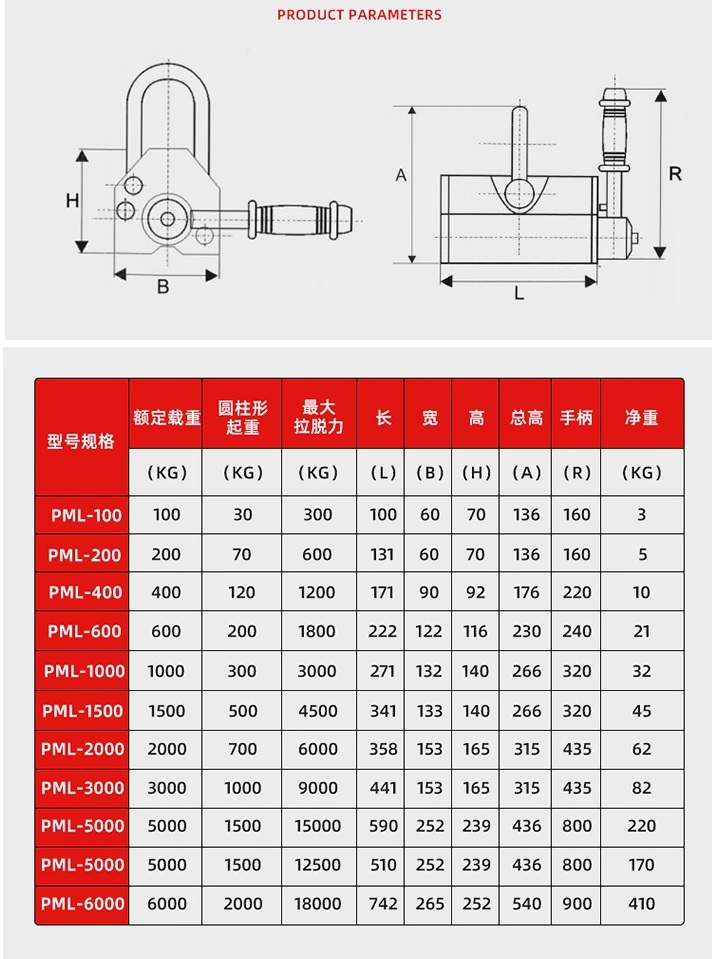 PRODUCT PARAMETERS

H

B

A

R

L

| 型号规格 | 额定载重 | 圆柱形起重 | 最大拉脱力 | 长 | 宽 | 高 | 总高 | 手柄 | 净重 |
|---|---|---|---|---|---|---|---|---|---|
| | （KG） | （KG） | （KG） | （L） | （B） | （H） | （A） | （R） | （KG） |
| PML-100 | 100 | 30 | 300 | 100 | 60 | 70 | 136 | 160 | 3 |
| PML-200 | 200 | 70 | 600 | 131 | 60 | 70 | 136 | 160 | 5 |
| PML-400 | 400 | 120 | 1200 | 171 | 90 | 92 | 176 | 220 | 10 |
| PML-600 | 600 | 200 | 1800 | 222 | 122 | 116 | 230 | 240 | 21 |
| PML-1000 | 1000 | 300 | 3000 | 271 | 132 | 140 | 266 | 320 | 32 |
| PML-1500 | 1500 | 500 | 4500 | 341 | 133 | 140 | 266 | 320 | 45 |
| PML-2000 | 2000 | 700 | 6000 | 358 | 153 | 165 | 315 | 435 | 62 |
| PML-3000 | 3000 | 1000 | 9000 | 441 | 153 | 165 | 315 | 435 | 82 |
| PML-5000 | 5000 | 1500 | 15000 | 590 | 252 | 239 | 436 | 800 | 220 |
| PML-5000 | 5000 | 1500 | 12500 | 510 | 252 | 239 | 436 | 800 | 170 |
| PML-6000 | 6000 | 2000 | 18000 | 742 | 265 | 252 | 540 | 900 | 410 |