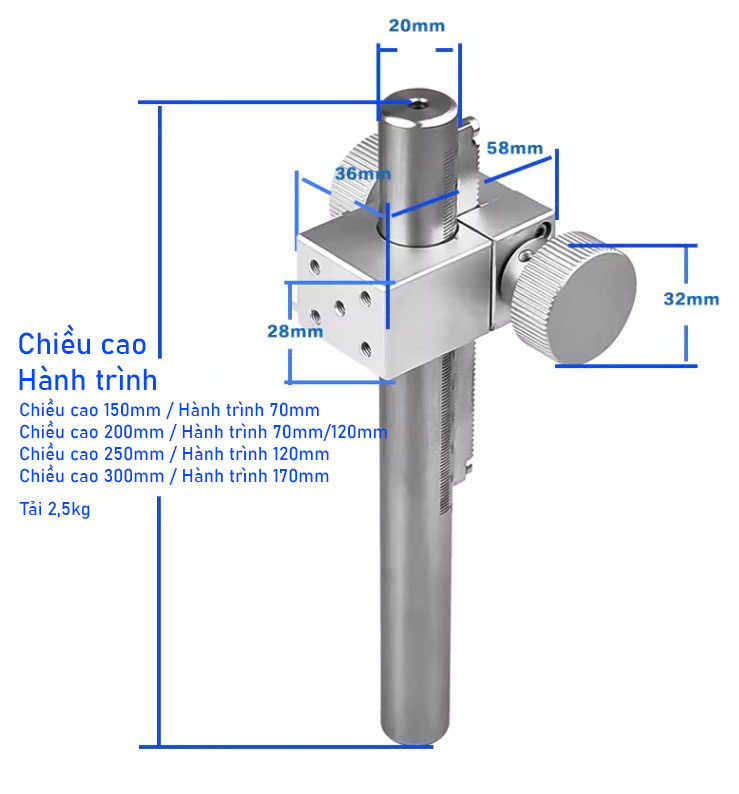 20mm

58mm

36mm

32mm

28mm

Chiều cao
Hành trình

Chiều cao 150mm / Hành trình 70mm
Chiều cao 200mm / Hành trình 70mm/120mm
Chiều cao 250mm / Hành trình 120mm
Chiều cao 300mm / Hành trình 170mm

Tải 2,5kg