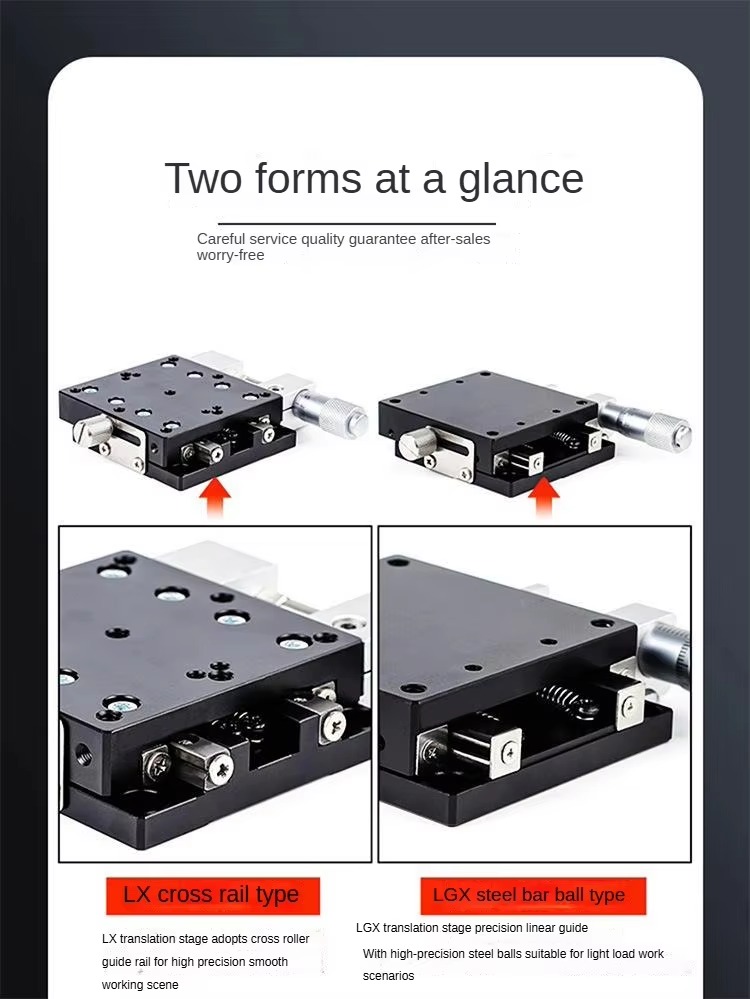 Two forms at a glance

Careful service quality guarantee after-sales worry-free

LX cross rail type

LX translation stage adopts cross roller guide rail for high precision smooth working scene

LGX steel bar ball type

LGX translation stage precision linear guide

With high-precision steel balls suitable for light load work scenarios