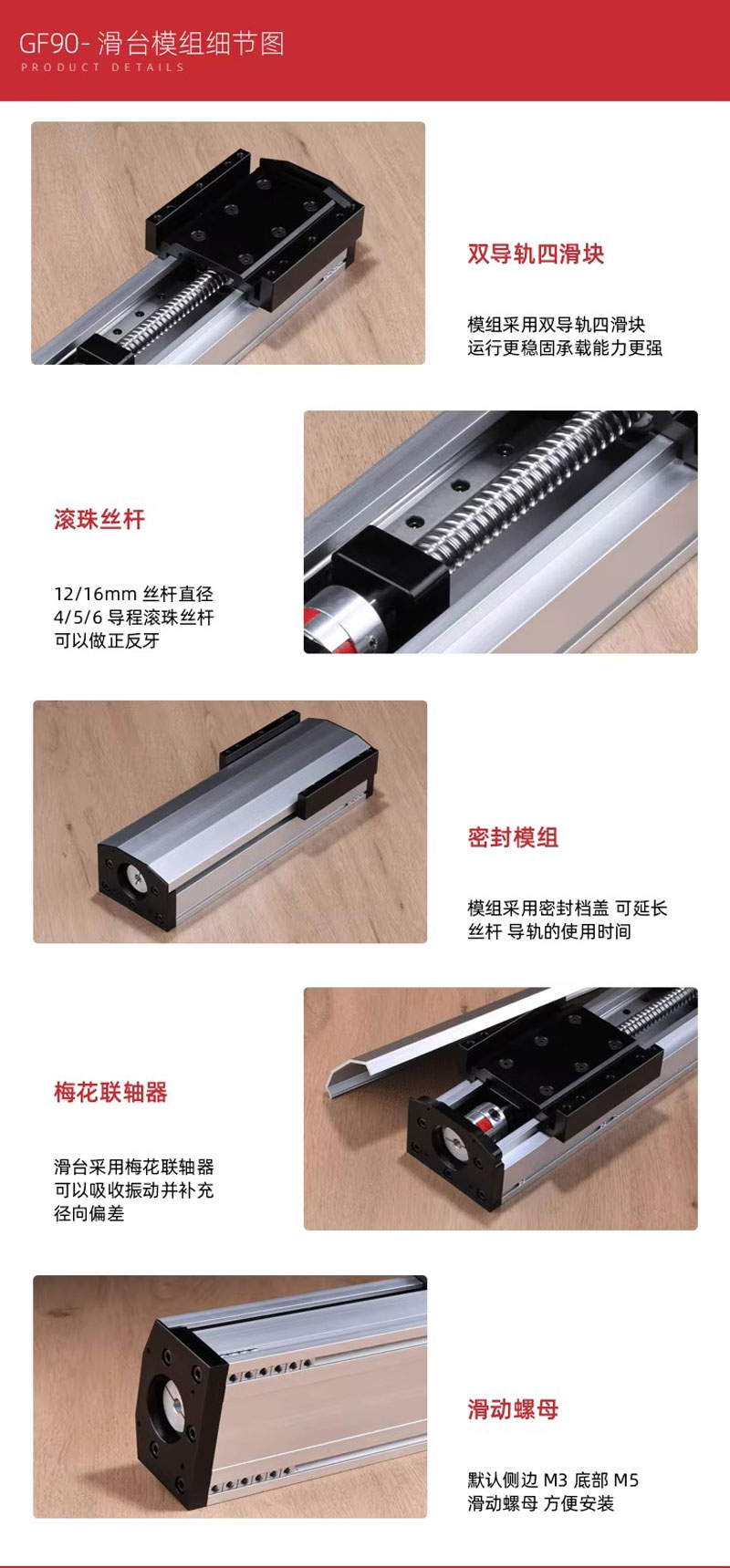 GF90- 滑台模组细节图
PRODUCT DETAILS

双导轨四滑块

模组采用双导轨四滑块
运行更稳固承载能力更强

滚珠丝杆

12/16mm 丝杆直径
4/5/6 导程滚珠丝杆
可以做正反牙

密封模组

模组采用密封档盖 可延长
丝杆 导轨的使用时间

梅花联轴器

滑台采用梅花联轴器
可以吸收振动并补充
径向偏差

滑动螺母

默认侧边 M3 底部 M5
滑动螺母 方便安装