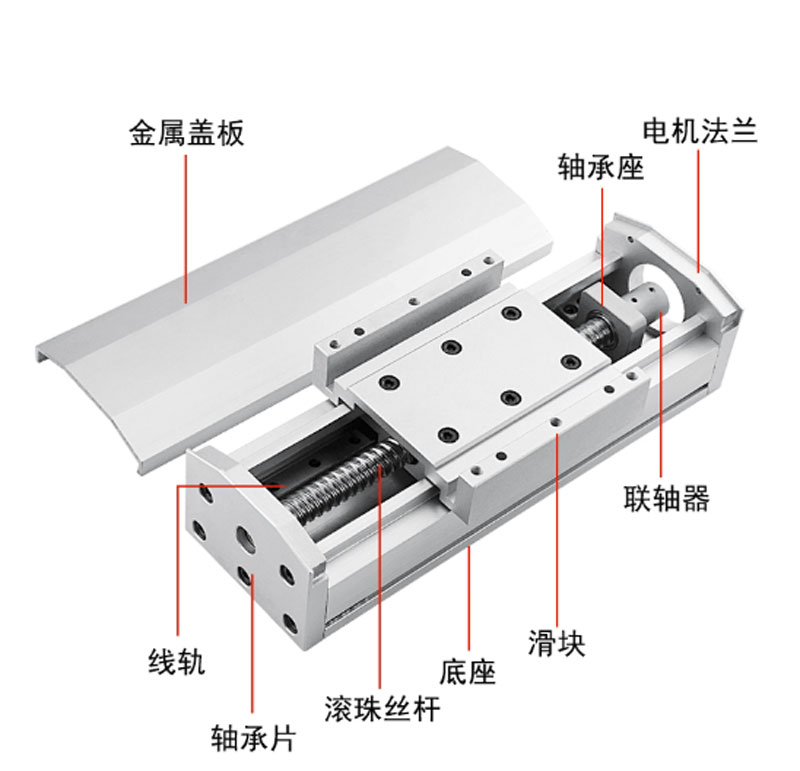 金属盖板

电机法兰

轴承座

联轴器

滑块

底座

线轨

滚珠丝杆

轴承片