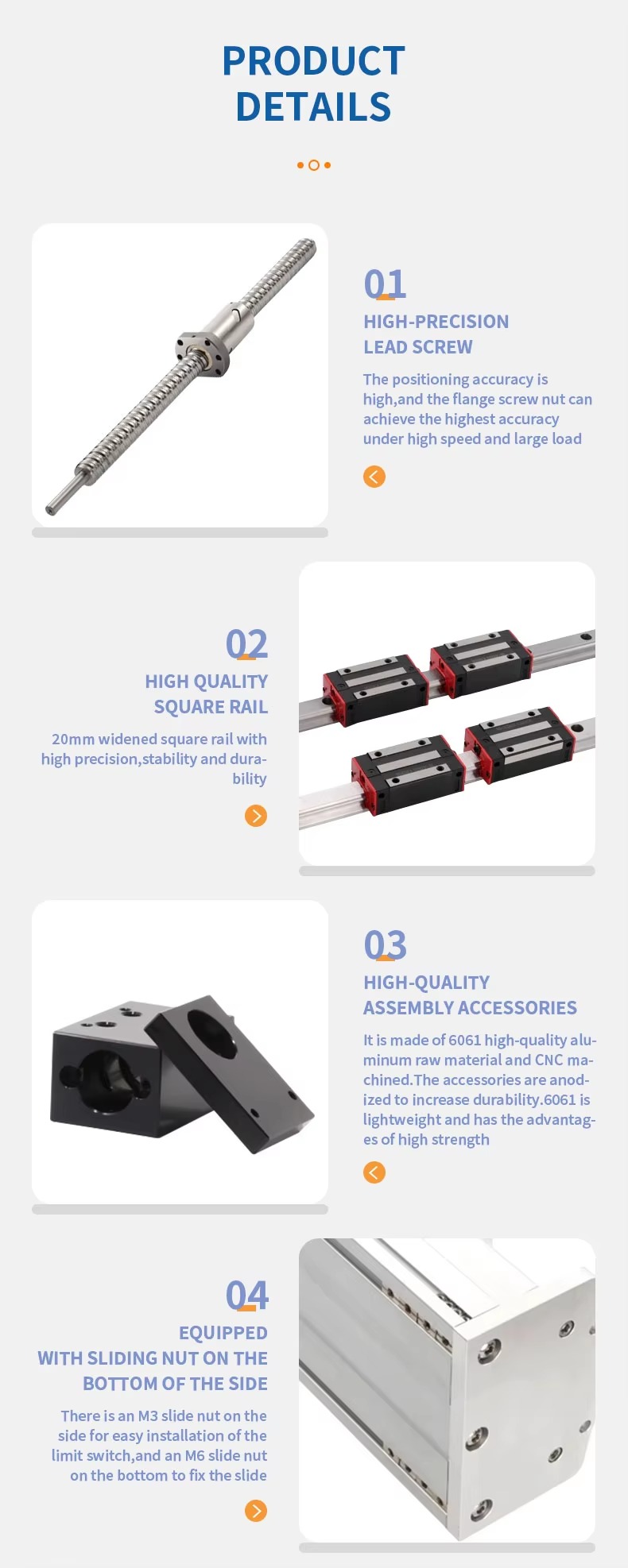 PRODUCT DETAILS

01
HIGH-PRECISION LEAD SCREW

The positioning accuracy is high,and the flange screw nut can achieve the highest accuracy under high speed and large load

02
HIGH QUALITY SQUARE RAIL

20mm widened square rail with high precision,stability and durability

03
HIGH-QUALITY ASSEMBLY ACCESSORIES

It is made of 6061 high-quality aluminum raw material and CNC machined.The accessories are anodized to increase durability.6061 is lightweight and has the advantages of high strength

04
EQUIPPED WITH SLIDING NUT ON THE BOTTOM OF THE SIDE

There is an M3 slide nut on the side for easy installation of the limit switch,and an M6 slide nut on the bottom to fix the slide