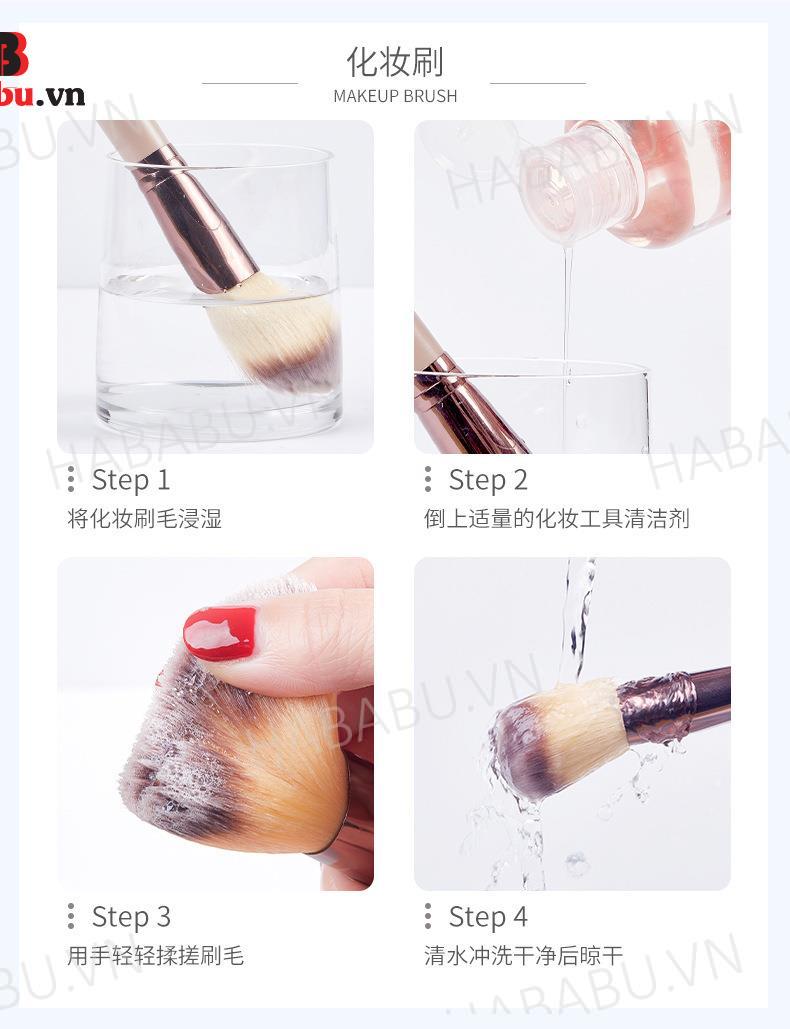 B
bu.vn

化妆刷
MAKEUP BRUSH

Step 1
将化妆刷毛浸湿

Step 2
倒上适量的化妆工具清洁剂

Step 3
用手轻轻揉搓刷毛

Step 4
清水冲洗干净后晾干

HABABU.VN