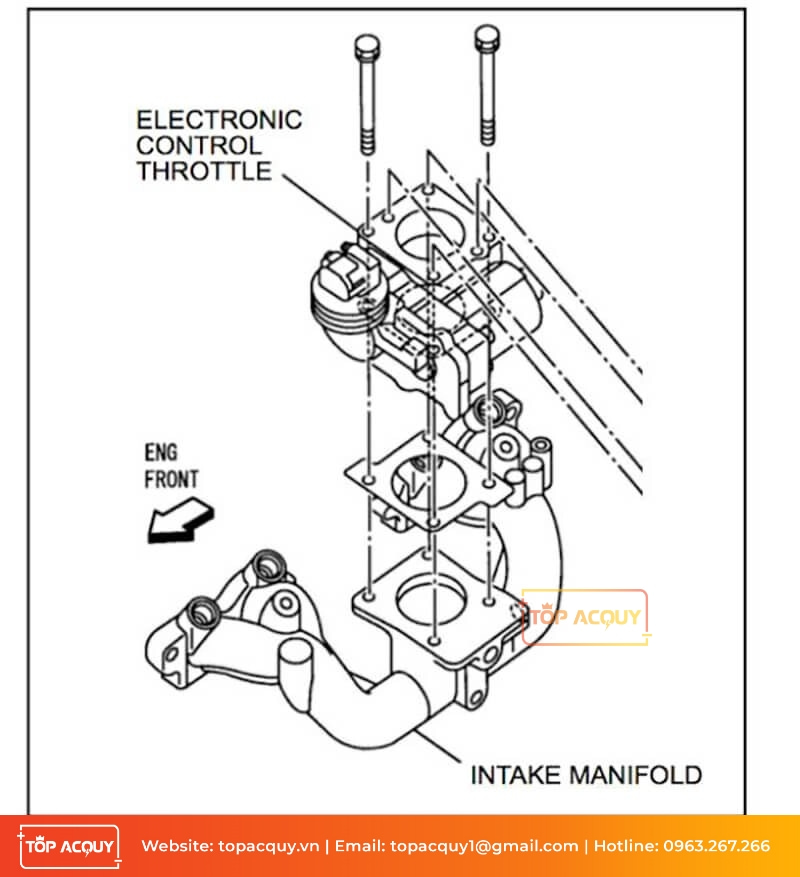 ELECTRONIC CONTROL THROTTLE

ENG FRONT

TOP ACQUY

INTAKE MANIFOLD

TOP ACQUY

Website: topacquy.vn | Email: topacquy1@gmail.com | Hotline: 0963.267.266