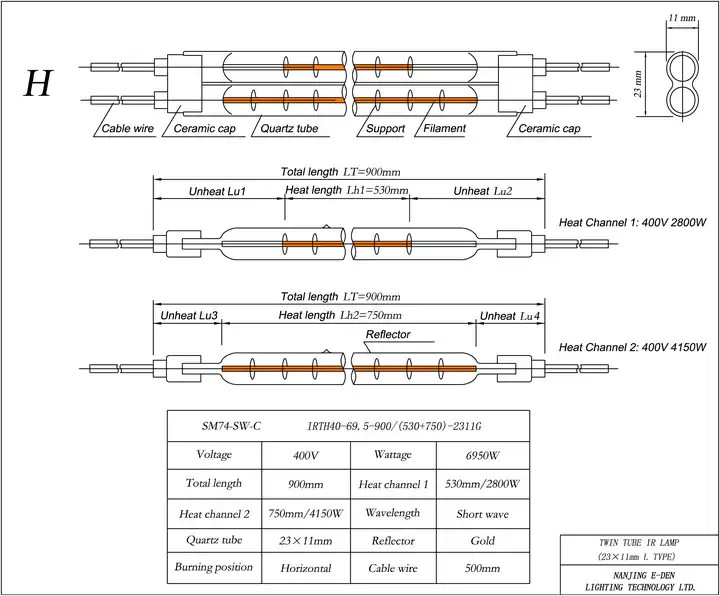 H

11 mm

23 mm

Cable wire
Ceramic cap
Quartz tube
Support
Filament
Ceramic cap

Total length LT=900mm
Unheat Lu1
Heat length Lh1=530mm
Unheat Lu2
Heat Channel 1: 400V 2800W

Total length LT=900mm
Unheat Lu3
Heat length Lh2=750mm
Unheat Lu4
Reflector
Heat Channel 2: 400V 4150W

| SM74-SW-C | IRTH40-69.5-900/(530+750)-2311G | | |
|---|---|---|---|
| Voltage | 400V | Wattage | 6950W |
| Total length | 900mm | Heat channel 1 | 530mm/2800W |
| Heat channel 2 | 750mm/4150W | Wavelength | Short wave |
| Quartz tube | 23×11mm | Reflector | Gold |
| Burning position | Horizontal | Cable wire | 500mm |

TWIN TUBE IR LAMP
(23×11mm L TYPE)

NANJING E-DEN
LIGHTING TECHNOLOGY LTD.