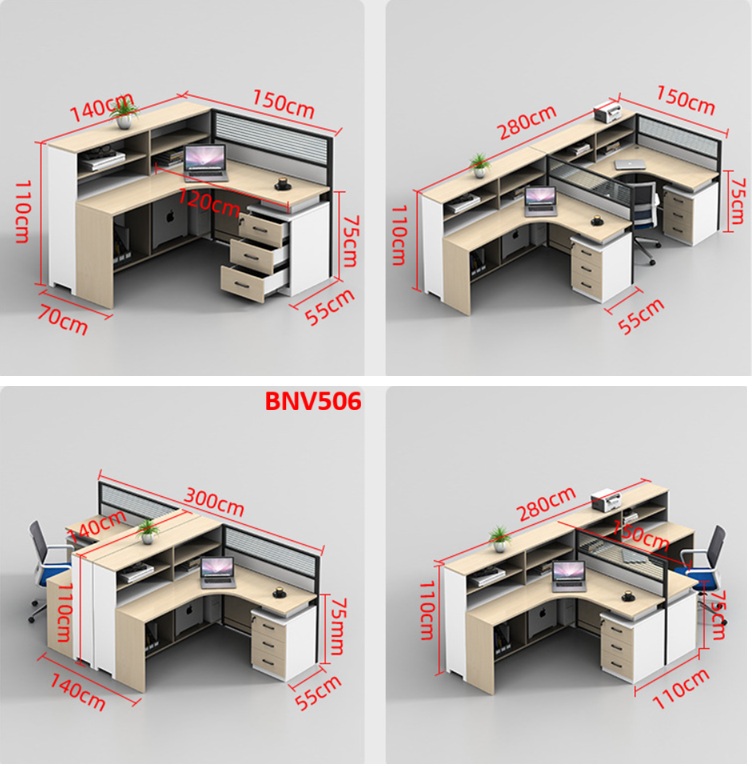 140cm
150cm
110cm
120cm
75cm
70cm
55cm

280cm
150cm
110cm
75cm
55cm

BNV506

300cm
140cm
110cm
75mm
140cm
55cm

280cm
150cm
110cm
75cm
110cm