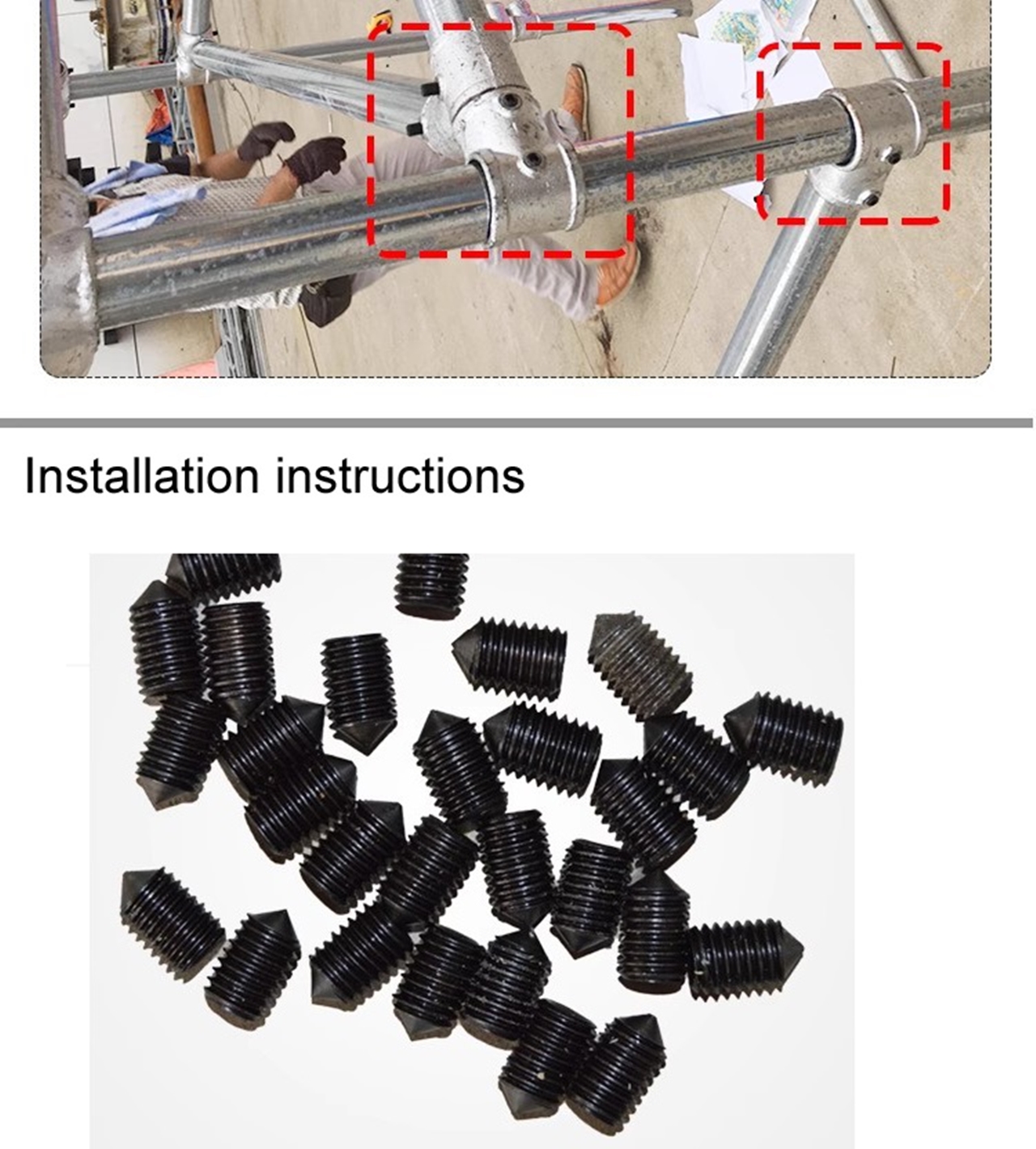 Installation instructions