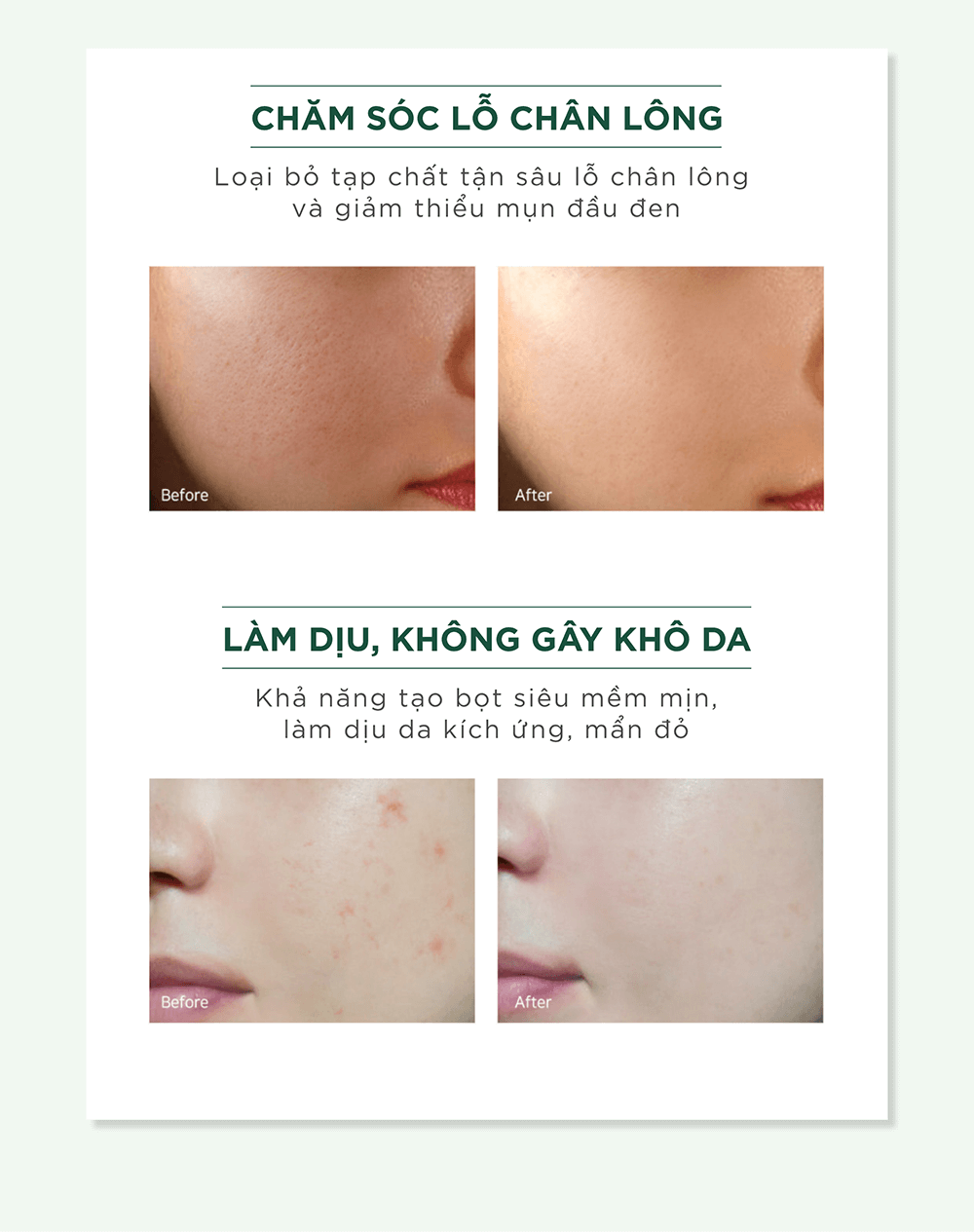 CHĂM SÓC LỖ CHÂN LÔNG

Loại bỏ tạp chất tận sâu lỗ chân lông và giảm thiểu mụn đầu đen

Before

After

LÀM DỊU, KHÔNG GÂY KHÔ DA

Khả năng tạo bọt siêu mềm mịn, làm dịu da kích ứng, mẩn đỏ

Before

After