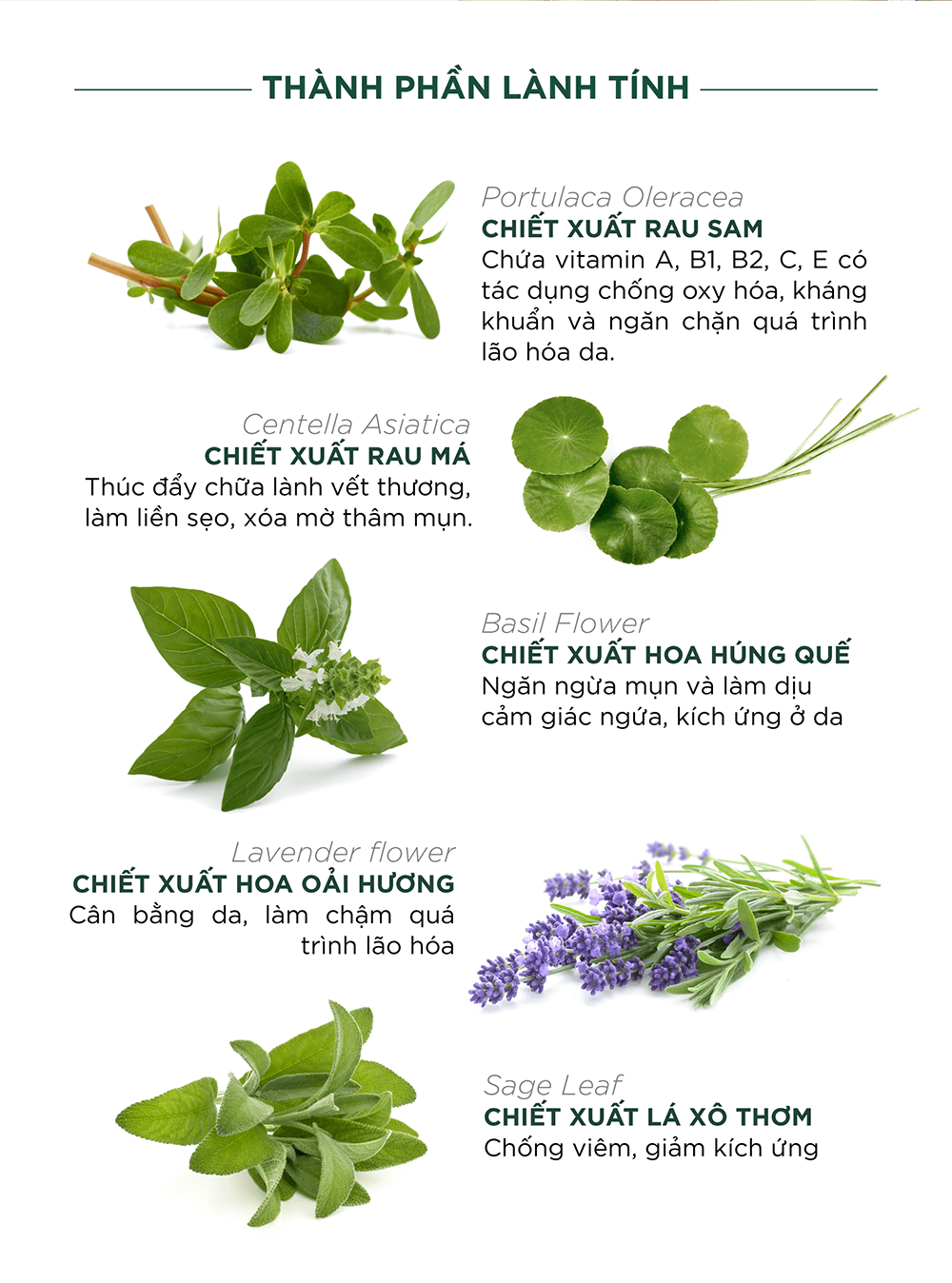 THÀNH PHẦN LÀNH TÍNH

Portulaca Oleracea
CHIẾT XUẤT RAU SAM
Chứa vitamin A, B1, B2, C, E có tác dụng chống oxy hóa, kháng khuẩn và ngăn chặn quá trình lão hóa da.

Centella Asiatica
CHIẾT XUẤT RAU MÁ
Thúc đẩy chữa lành vết thương, làm liền sẹo, xóa mờ thâm mụn.

Basil Flower
CHIẾT XUẤT HOA HÚNG QUẾ
Ngăn ngừa mụn và làm dịu cảm giác ngứa, kích ứng ở da

Lavender flower
CHIẾT XUẤT HOA OẢI HƯƠNG
Cân bằng da, làm chậm quá trình lão hóa

Sage Leaf
CHIẾT XUẤT LÁ XÔ THƠM
Chống viêm, giảm kích ứng