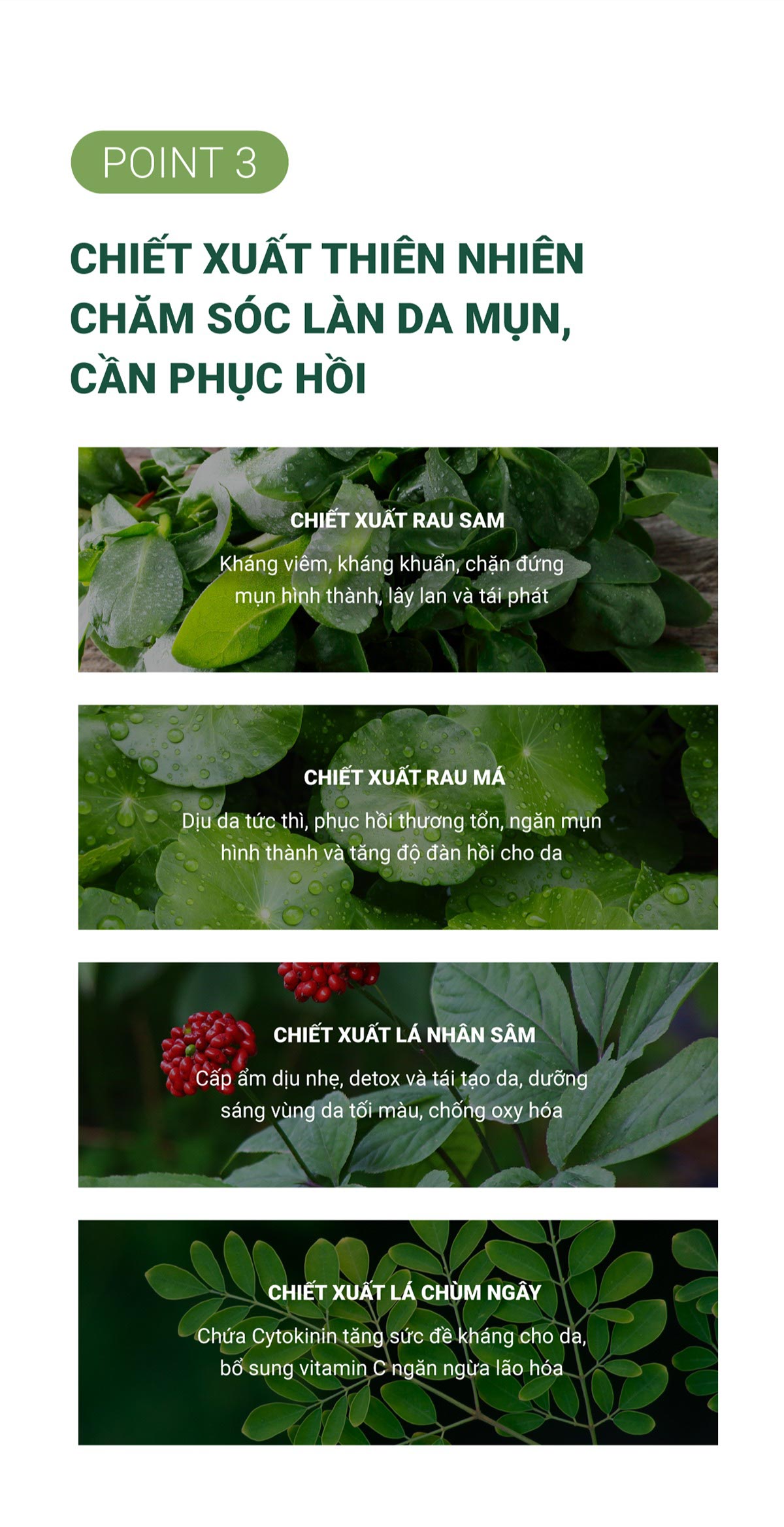 POINT 3

CHIẾT XUẤT THIÊN NHIÊN CHĂM SÓC LÀN DA MỤN, CẦN PHỤC HỒI

CHIẾT XUẤT RAU SAM

Kháng viêm, kháng khuẩn, chặn đứng mụn hình thành, lây lan và tái phát

CHIẾT XUẤT RAU MÁ

Dịu da tức thì, phục hồi thương tổn, ngăn mụn hình thành và tăng độ đàn hồi cho da

CHIẾT XUẤT LÁ NHÂN SÂM

Cấp ẩm dịu nhẹ, detox và tái tạo da, dưỡng sáng vùng da tối màu, chống oxy hóa

CHIẾT XUẤT LÁ CHÙM NGÂY

Chứa Cytokinin tăng sức đề kháng cho da, bổ sung vitamin C ngăn ngừa lão hóa