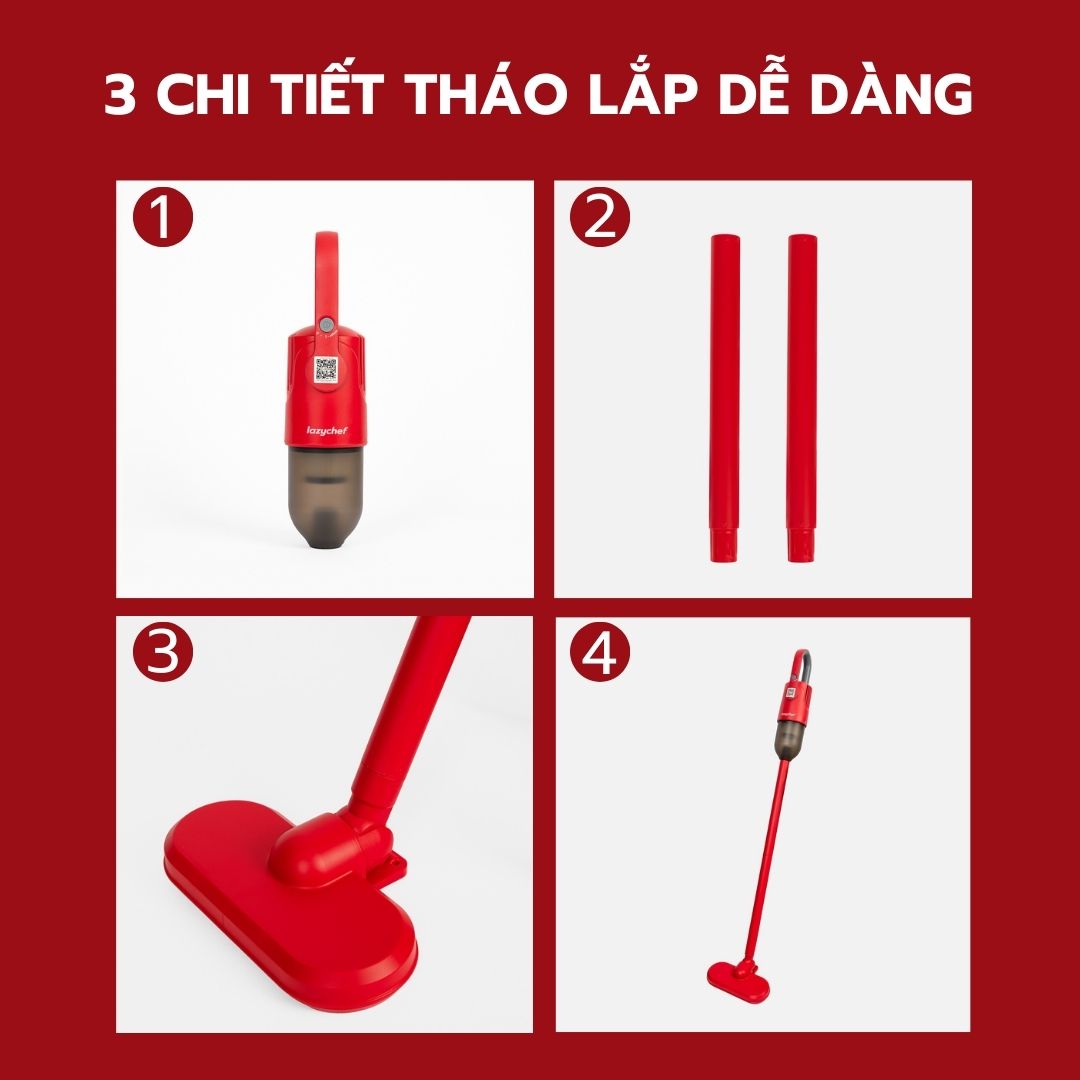 3 CHI TIẾT THÁO LẮP DỄ DÀNG

1

lazychef

2

3

4