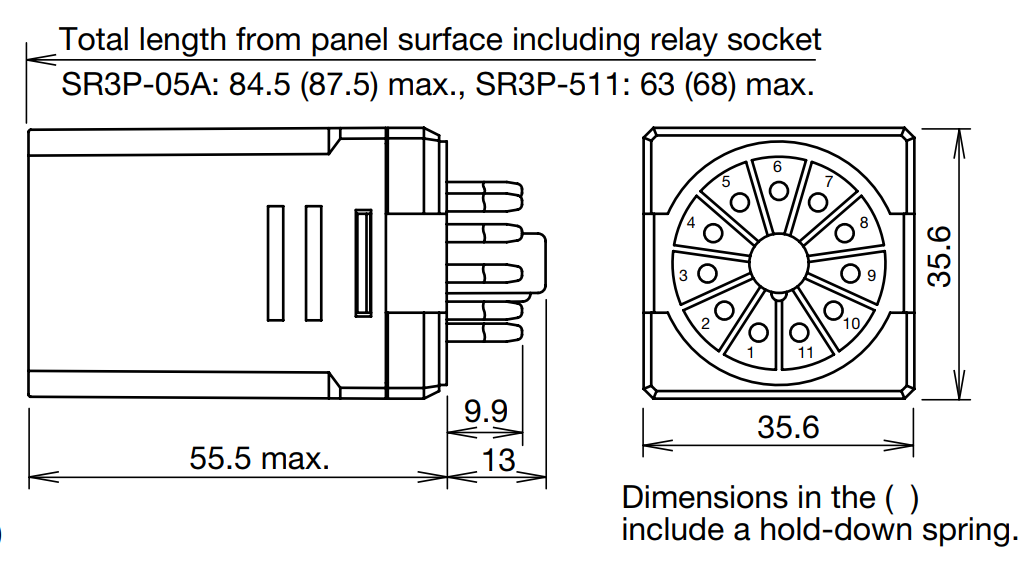 Total length from panel surface including relay socket
SR3P-05A: 84.5 (87.5) max., SR3P-511: 63 (68) max.

9.9

55.5 max.

13

6
5
7
4
8
3
9
2
10
1
11

35.6

35.6

Dimensions in the ( )
include a hold-down spring.