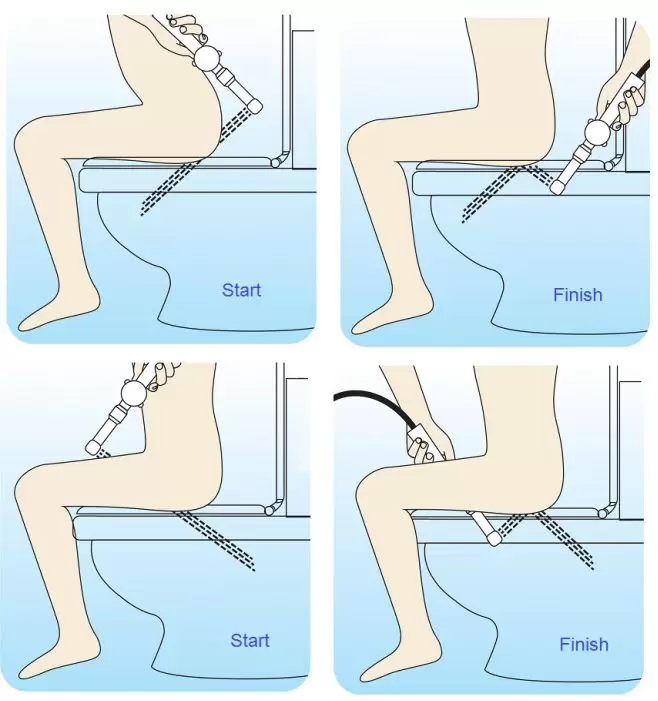 Start

Finish

Start

Finish