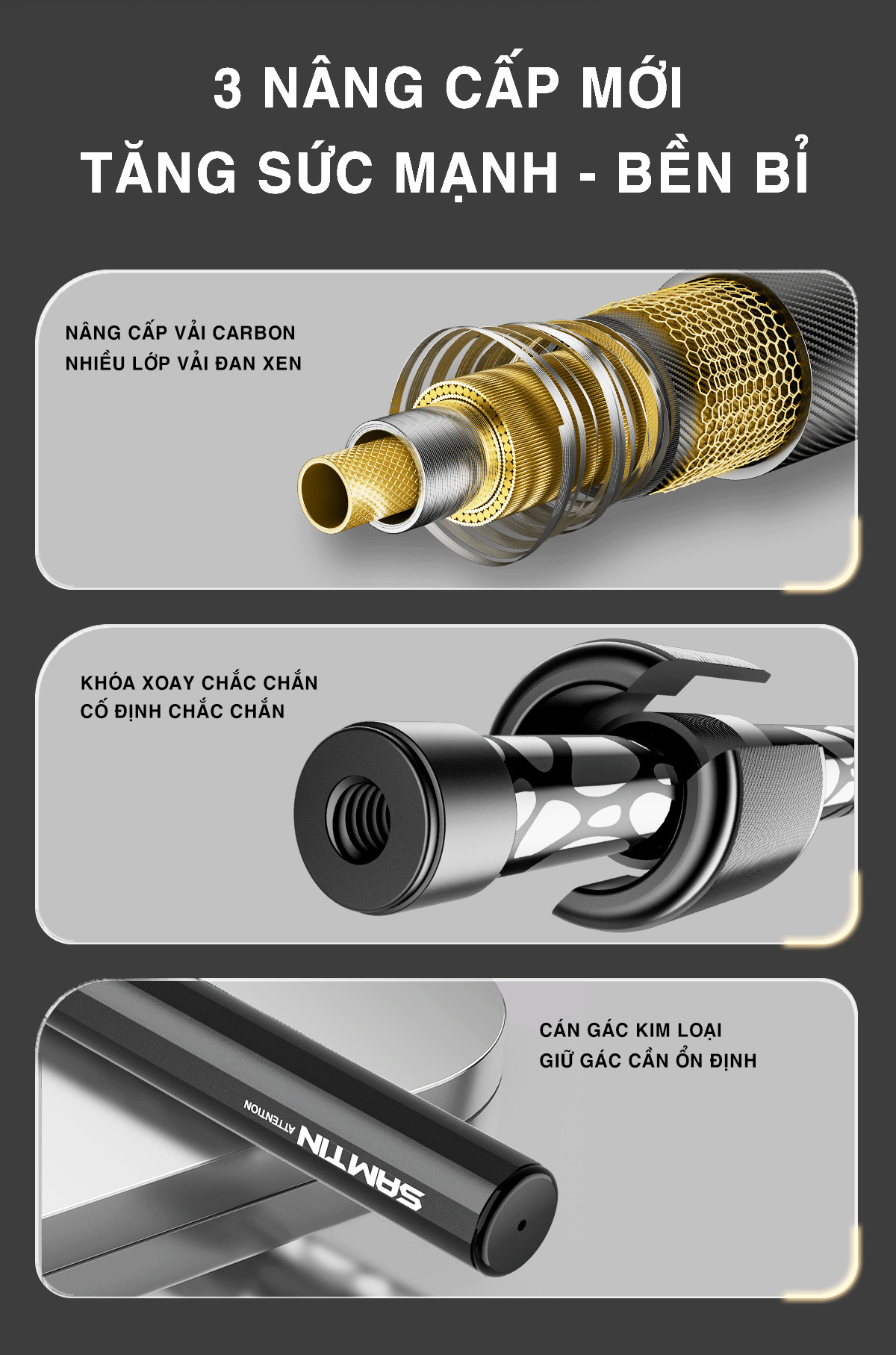 3 NÂNG CẤP MỚI
TĂNG SỨC MẠNH - BỀN BỈ

NÂNG CẤP VẢI CARBON
NHIỀU LỚP VẢI ĐAN XEN

KHÓA XOAY CHẮC CHẮN
CỐ ĐỊNH CHẮC CHẮN

CÁN GÁC KIM LOẠI
GIỮ GÁC CẦN ỔN ĐỊNH

SAMTIN
ATTENTION