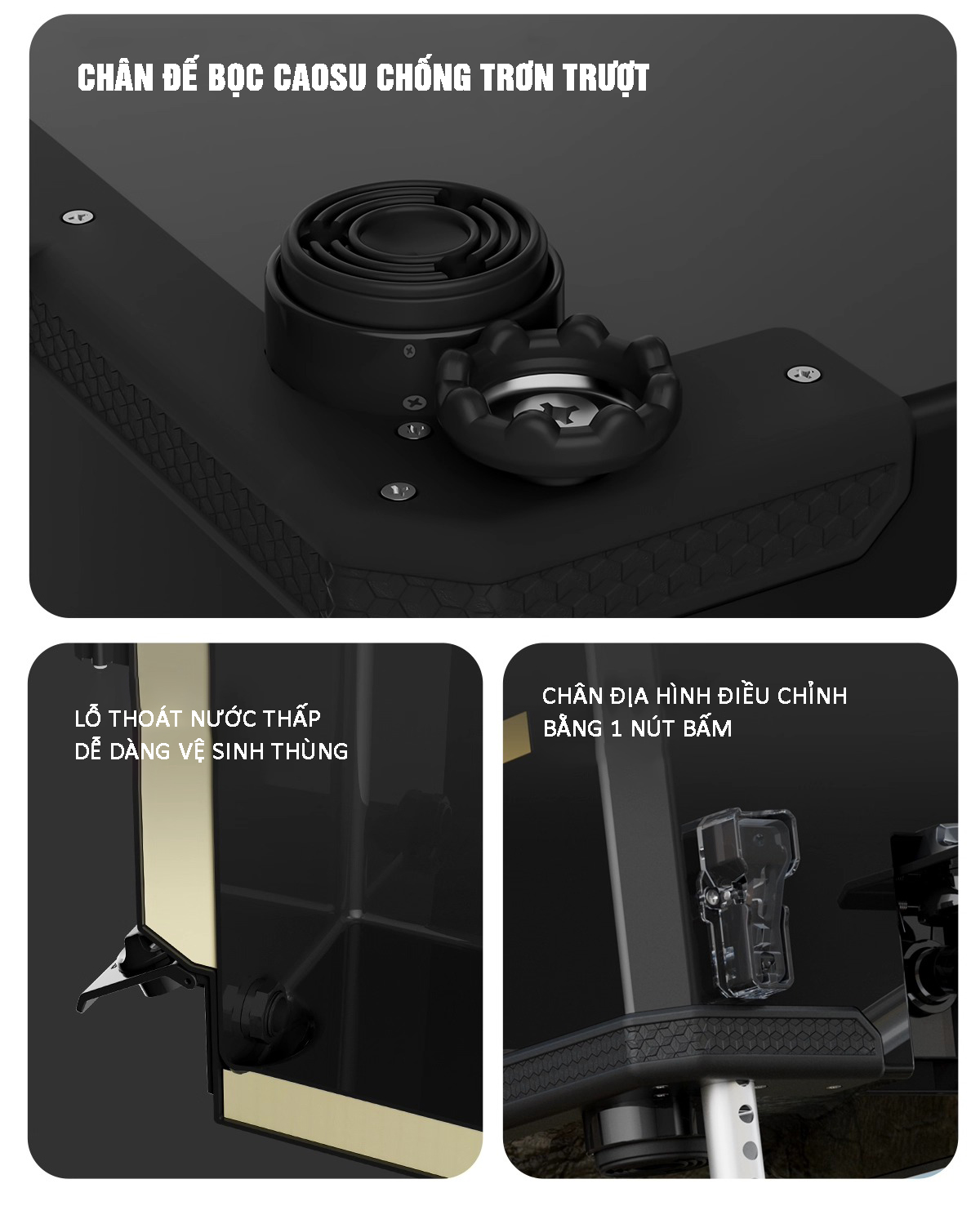 CHÂN ĐẾ BỌC CAOSU CHỐNG TRƠN TRƯỢT

LỖ THOÁT NƯỚC THẤP
DỄ DÀNG VỆ SINH THÙNG

CHÂN ĐỊA HÌNH ĐIỀU CHỈNH
BẰNG 1 NÚT BẤM