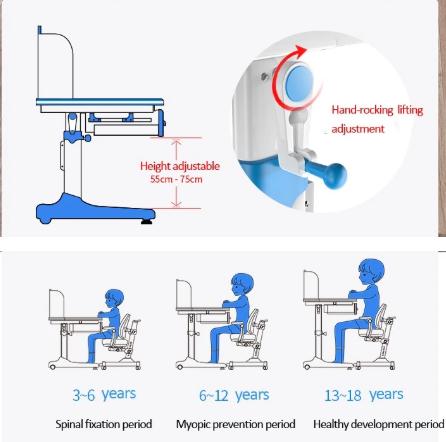 Height adjustable
55cm - 75cm

Hand-rocking lifting adjustment

3~6 years
Spinal fixation period

6~12 years
Myopic prevention period

13~18 years
Healthy development period