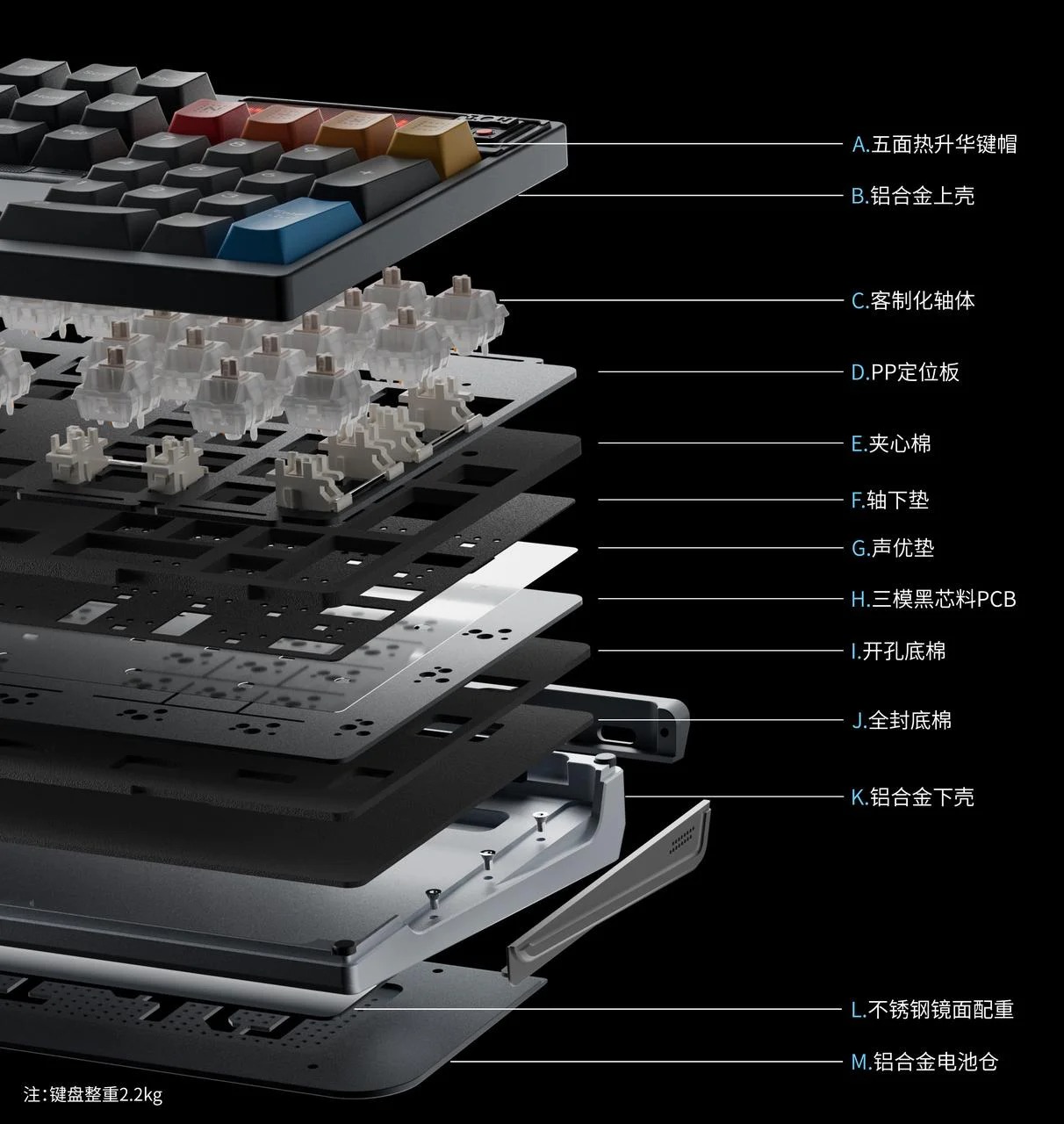 A.五面热升华键帽

B.铝合金上壳

C.客制化轴体

D.PP定位板

E.夹心棉

F.轴下垫

G.声优垫

H.三模黑芯料PCB

I.开孔底棉

J.全封底棉

K.铝合金下壳

L.不锈钢镜面配重

M.铝合金电池仓

注：键盘整重2.2kg