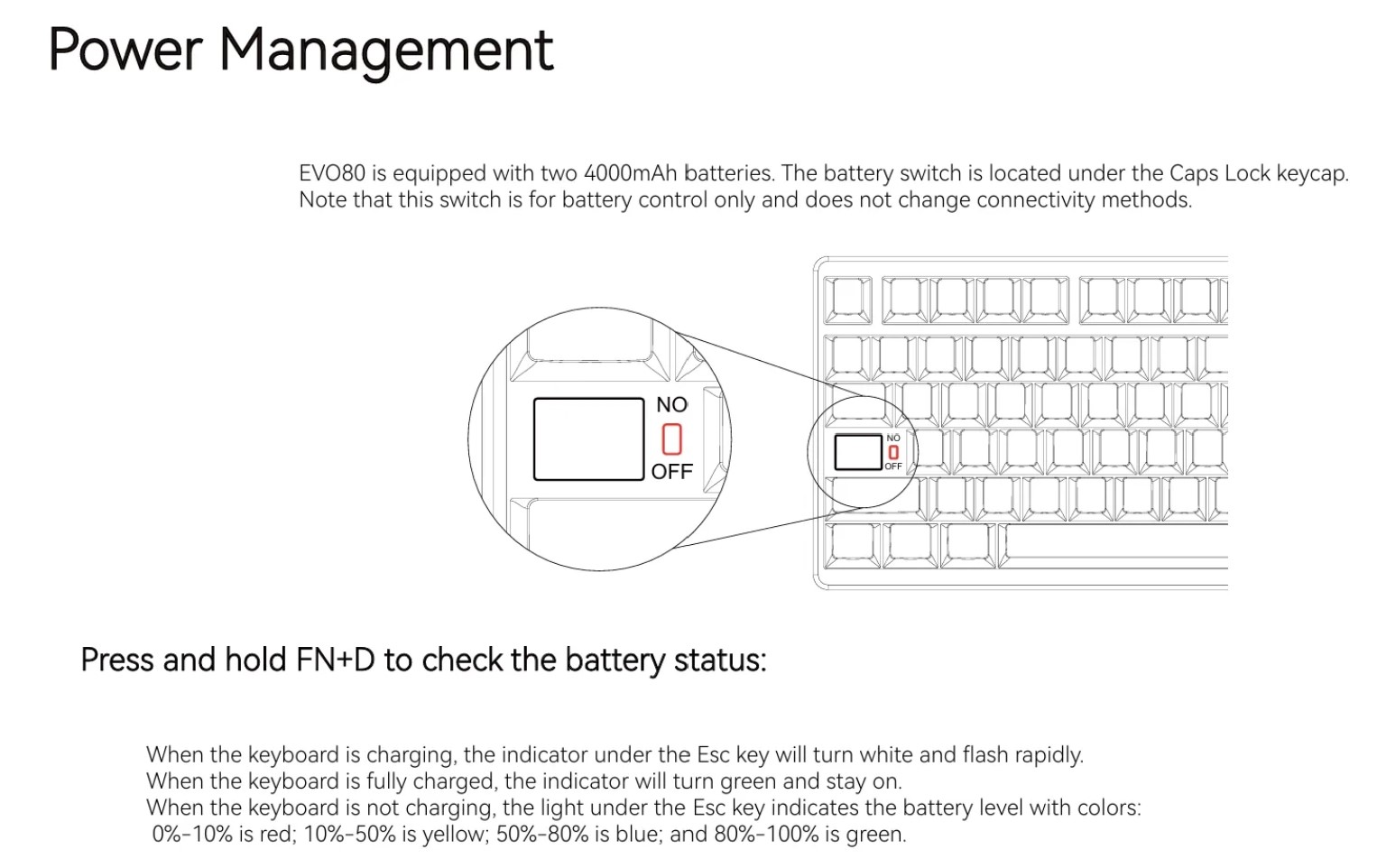 Power Management

EVO80 is equipped with two 4000mAh batteries. The battery switch is located under the Caps Lock keycap. Note that this switch is for battery control only and does not change connectivity methods.

NO
OFF

NO
OFF

Press and hold FN+D to check the battery status:

When the keyboard is charging, the indicator under the Esc key will turn white and flash rapidly.
When the keyboard is fully charged, the indicator will turn green and stay on.
When the keyboard is not charging, the light under the Esc key indicates the battery level with colors:
0%-10% is red; 10%-50% is yellow; 50%-80% is blue; and 80%-100% is green.