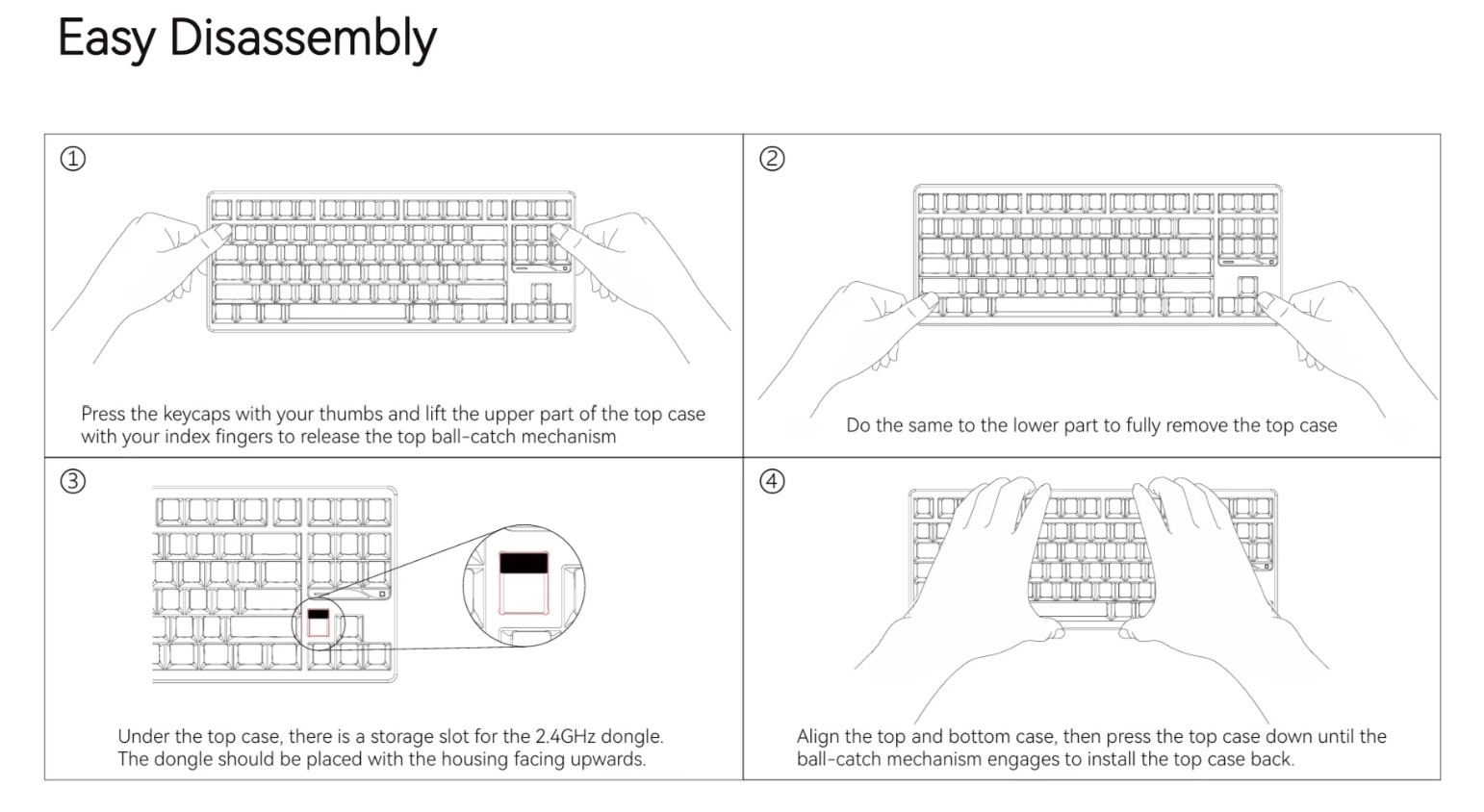 Easy Disassembly

①

Press the keycaps with your thumbs and lift the upper part of the top case with your index fingers to release the top ball-catch mechanism

②

Do the same to the lower part to fully remove the top case

③

Under the top case, there is a storage slot for the 2.4GHz dongle. The dongle should be placed with the housing facing upwards.

④

Align the top and bottom case, then press the top case down until the ball-catch mechanism engages to install the top case back.