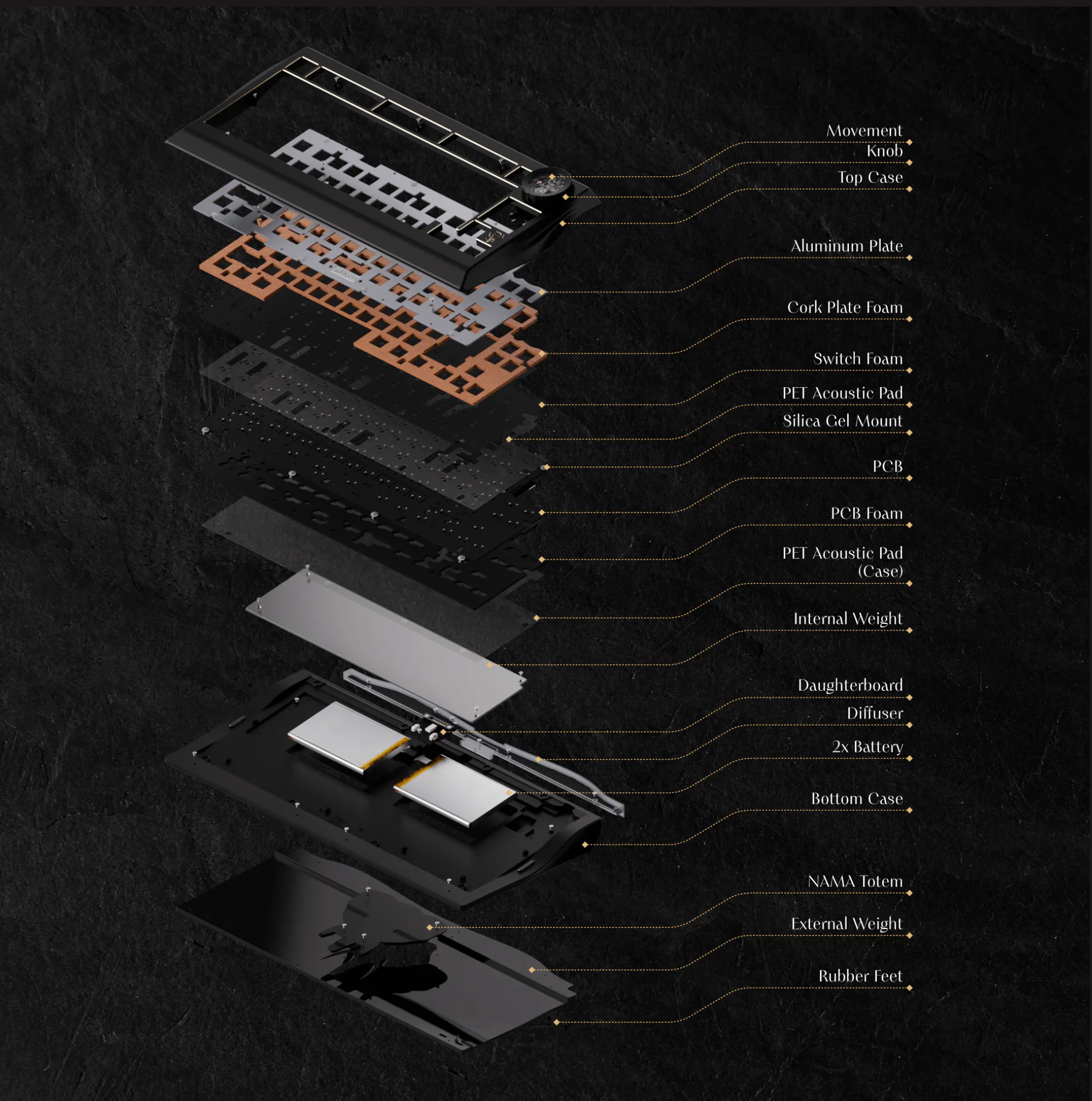 Movement
Knob
Top Case
Aluminum Plate
Cork Plate Foam
Switch Foam
PET Acoustic Pad
Silica Gel Mount
PCB
PCB Foam
PET Acoustic Pad (Case)
Internal Weight
Daughterboard
Diffuser
2x Battery
Bottom Case
NAMA Totem
External Weight
Rubber Feet