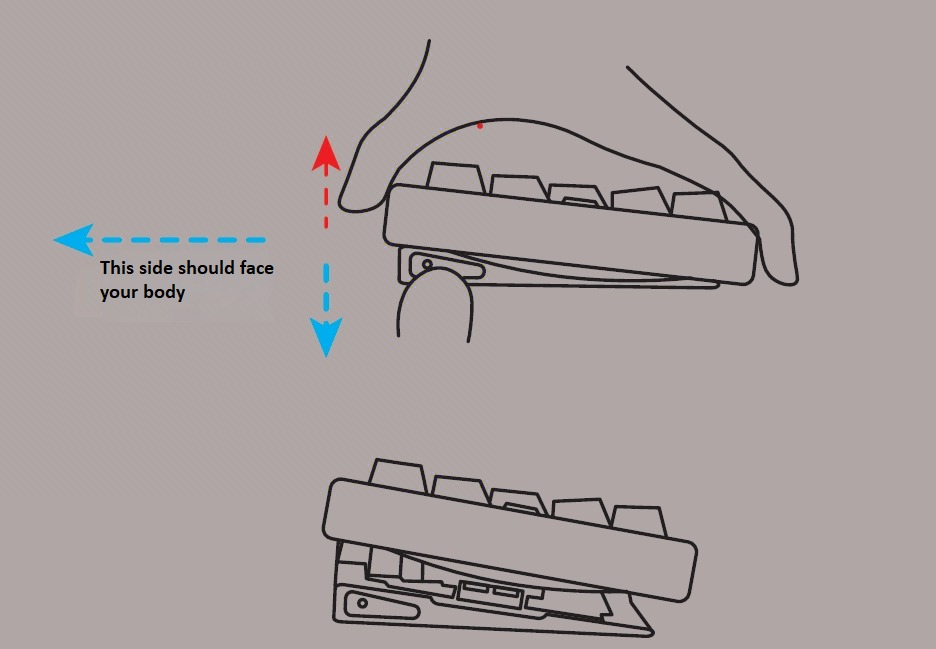 This side should face your body