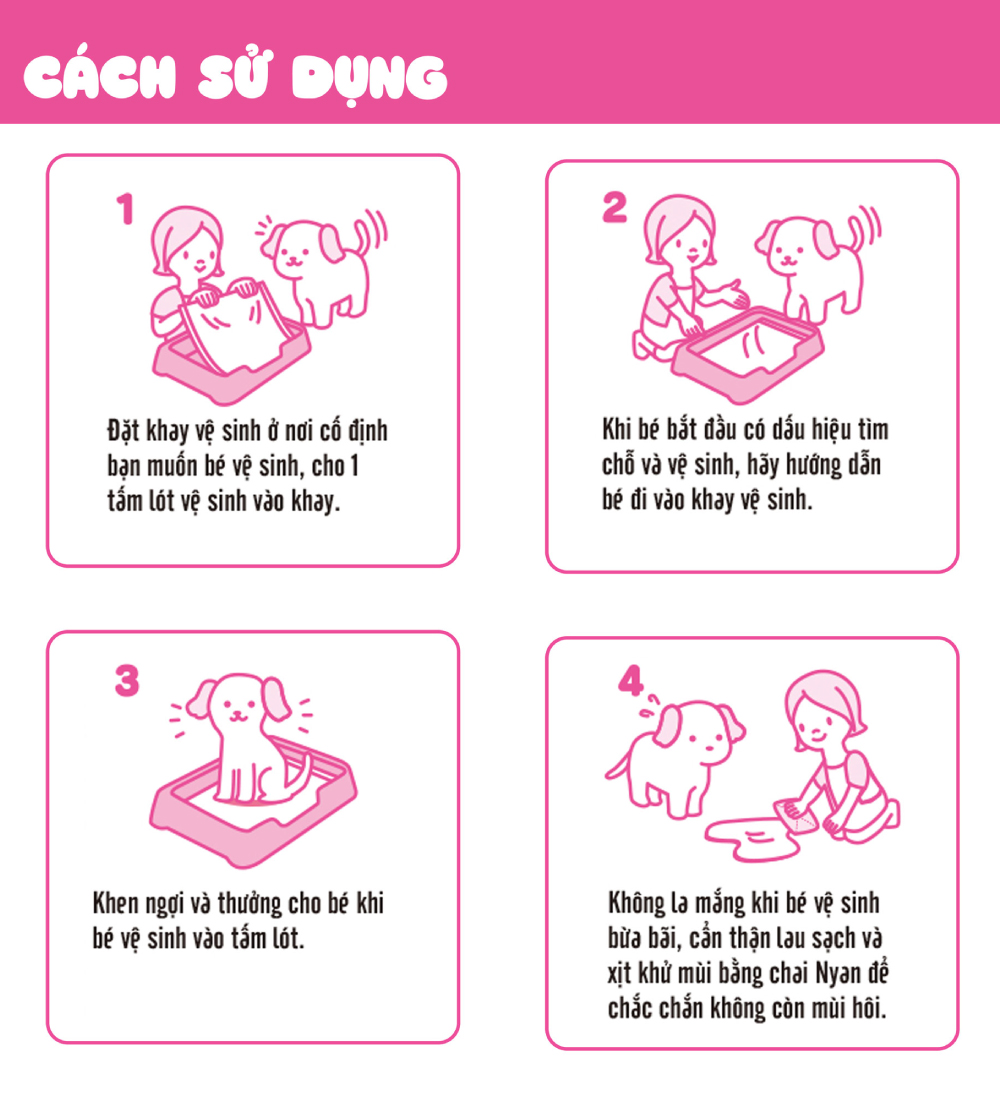 CÁCH SỬ DỤNG

1

Đặt khay vệ sinh ở nơi cố định bạn muốn bé vệ sinh, cho 1 tấm lót vệ sinh vào khay.

2

Khi bé bắt đầu có dấu hiệu tìm chỗ và vệ sinh, hãy hướng dẫn bé đi vào khay vệ sinh.

3

Khen ngợi và thưởng cho bé khi bé vệ sinh vào tấm lót.

4

Không la mắng khi bé vệ sinh bừa bãi, cẩn thận lau sạch và xịt khử mùi bằng chai Nyan để chắc chắn không còn mùi hôi.