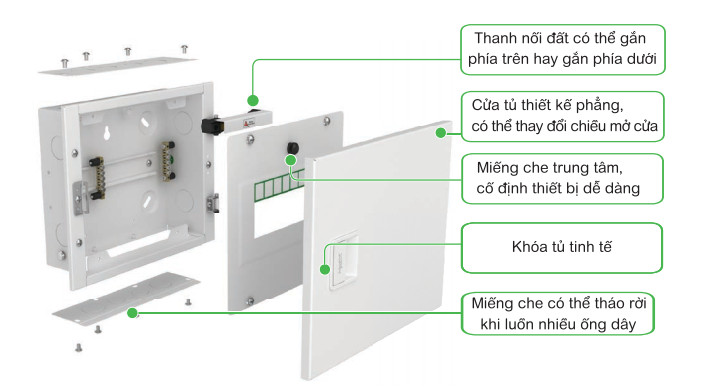 Thanh nối đất có thể gắn phía trên hay gắn phía dưới

Cửa tủ thiết kế phẳng, có thể thay đổi chiều mở cửa

Miếng che trung tâm, cố định thiết bị dễ dàng

Khóa tủ tinh tế

Miếng che có thể tháo rời khi luồn nhiều ống dây