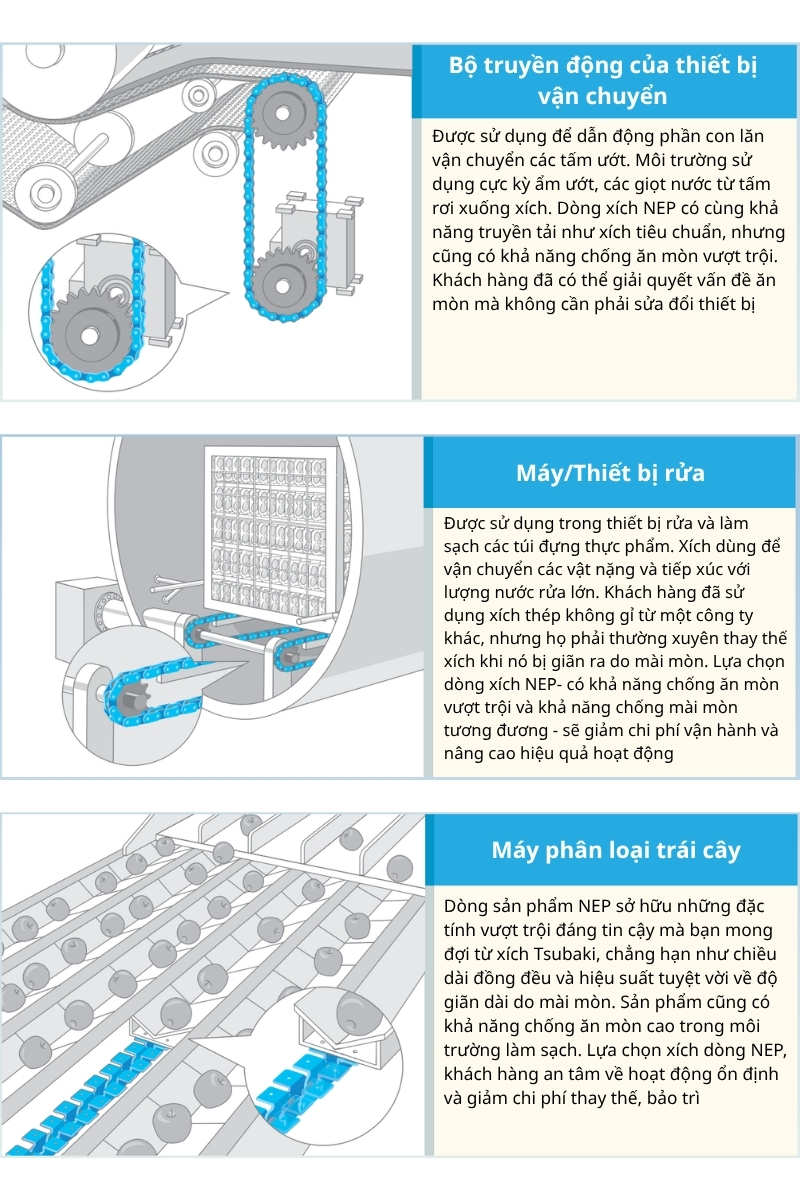 Bộ truyền động của thiết bị vận chuyển

Được sử dụng để dẫn động phần con lăn vận chuyển các tấm ướt. Môi trường sử dụng cực kỳ ẩm ướt, các giọt nước từ tấm rơi xuống xích. Dòng xích NEP có cùng khả năng truyền tải như xích tiêu chuẩn, nhưng cũng có khả năng chống ăn mòn vượt trội. Khách hàng đã có thể giải quyết vấn đề ăn mòn mà không cần phải sửa đổi thiết bị

Máy/Thiết bị rửa

Được sử dụng trong thiết bị rửa và làm sạch các túi đựng thực phẩm. Xích dùng để vận chuyển các vật nặng và tiếp xúc với lượng nước rửa lớn. Khách hàng đã sử dụng xích thép không gỉ từ một công ty khác, nhưng họ phải thường xuyên thay thế xích khi nó bị giãn ra do mài mòn. Lựa chọn dòng xích NEP- có khả năng chống ăn mòn vượt trội và khả năng chống mài mòn tương đương - sẽ giảm chi phí vận hành và nâng cao hiệu quả hoạt động

Máy phân loại trái cây

Dòng sản phẩm NEP sở hữu những đặc tính vượt trội đáng tin cậy mà bạn mong đợi từ xích Tsubaki, chẳng hạn như chiều dài đồng đều và hiệu suất tuyệt vời về độ giãn dài do mài mòn. Sản phẩm cũng có khả năng chống ăn mòn cao trong môi trường làm sạch. Lựa chọn xích dòng NEP, khách hàng an tâm về hoạt động ổn định và giảm chi phí thay thế, bảo trì