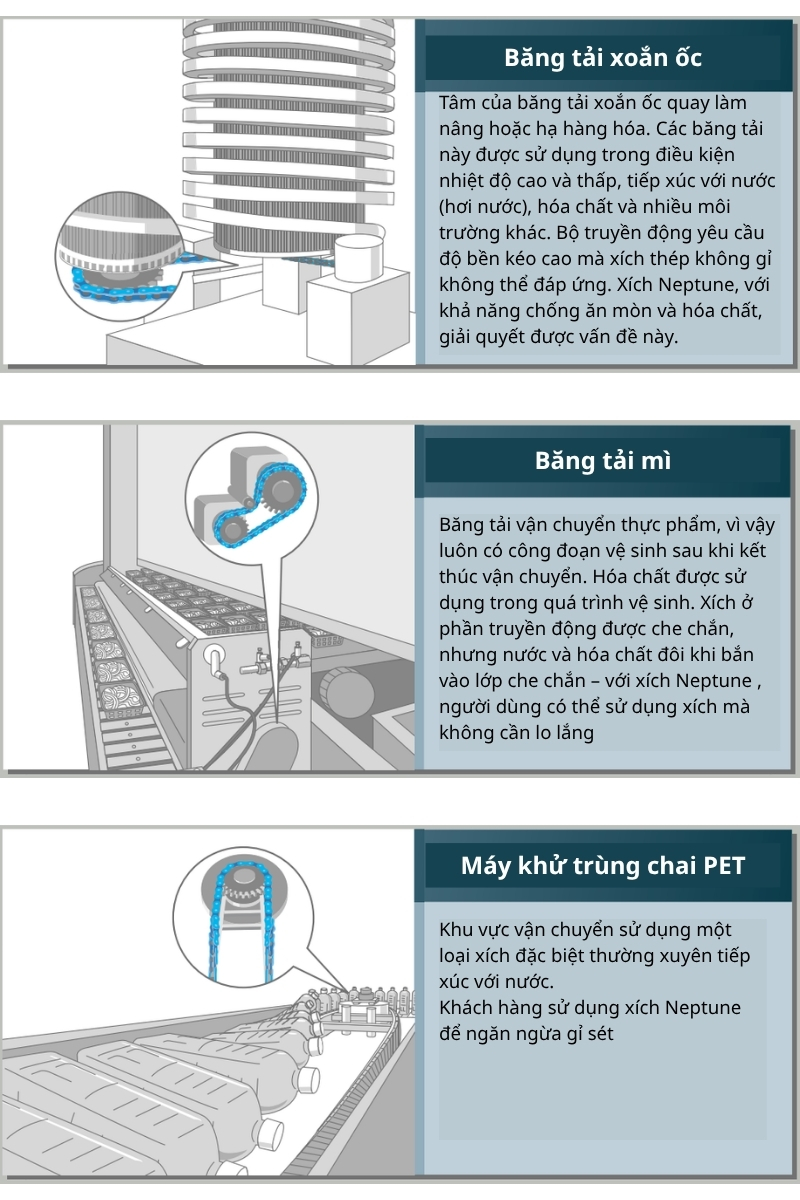 Băng tải xoắn ốc

Tâm của băng tải xoắn ốc quay làm nâng hoặc hạ hàng hóa. Các băng tải này được sử dụng trong điều kiện nhiệt độ cao và thấp, tiếp xúc với nước (hơi nước), hóa chất và nhiều môi trường khác. Bộ truyền động yêu cầu độ bền kéo cao mà xích thép không gỉ không thể đáp ứng. Xích Neptune, với khả năng chống ăn mòn và hóa chất, giải quyết được vấn đề này.

Băng tải mì

Băng tải vận chuyển thực phẩm, vì vậy luôn có công đoạn vệ sinh sau khi kết thúc vận chuyển. Hóa chất được sử dụng trong quá trình vệ sinh. Xích ở phần truyền động được che chắn, nhưng nước và hóa chất đôi khi bắn vào lớp che chắn – với xích Neptune , người dùng có thể sử dụng xích mà không cần lo lắng

Máy khử trùng chai PET

Khu vực vận chuyển sử dụng một loại xích đặc biệt thường xuyên tiếp xúc với nước.
Khách hàng sử dụng xích Neptune để ngăn ngừa gỉ sét