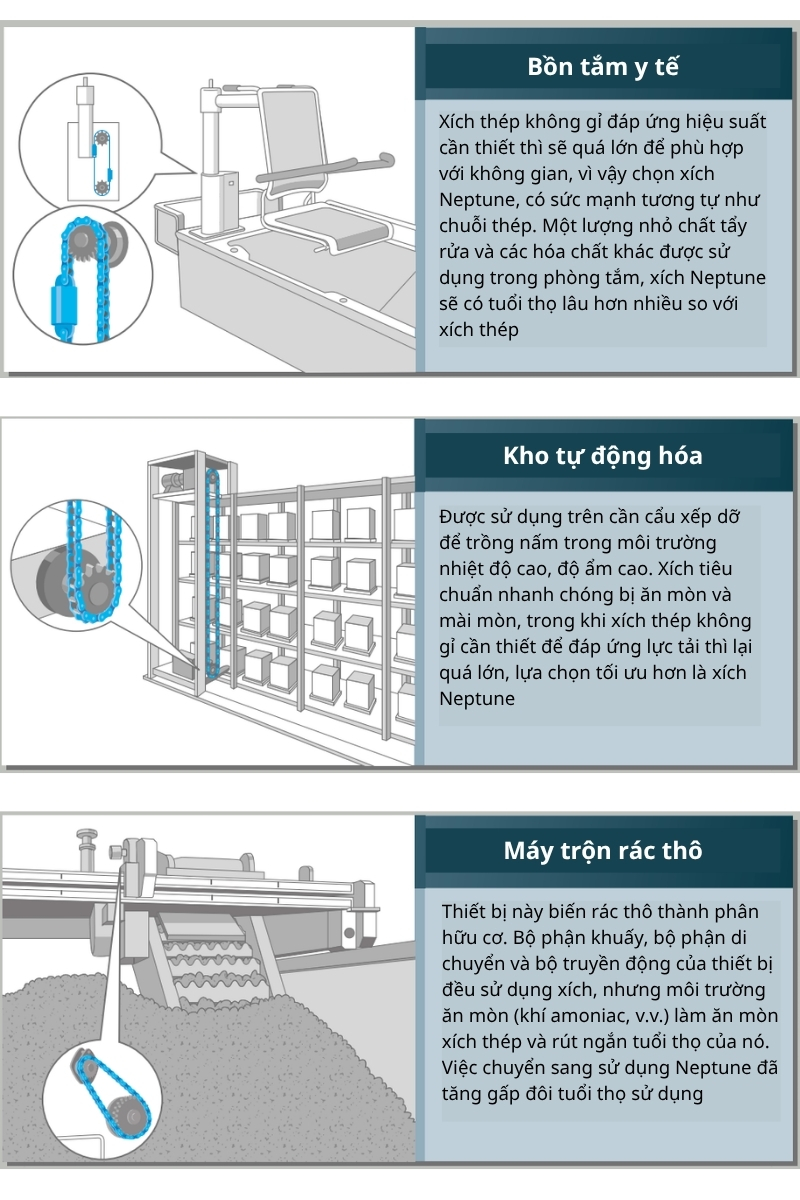 Bồn tắm y tế

Xích thép không gỉ đáp ứng hiệu suất cần thiết thì sẽ quá lớn để phù hợp với không gian, vì vậy chọn xích Neptune, có sức mạnh tương tự như chuỗi thép. Một lượng nhỏ chất tẩy rửa và các hóa chất khác được sử dụng trong phòng tắm, xích Neptune sẽ có tuổi thọ lâu hơn nhiều so với xích thép

Kho tự động hóa

Được sử dụng trên cần cẩu xếp dỡ để trồng nấm trong môi trường nhiệt độ cao, độ ẩm cao. Xích tiêu chuẩn nhanh chóng bị ăn mòn và mài mòn, trong khi xích thép không gỉ cần thiết để đáp ứng lực tải thì lại quá lớn, lựa chọn tối ưu hơn là xích Neptune

Máy trộn rác thô

Thiết bị này biến rác thô thành phân hữu cơ. Bộ phận khuấy, bộ phận di chuyển và bộ truyền động của thiết bị đều sử dụng xích, nhưng môi trường ăn mòn (khí amoniac, v.v.) làm ăn mòn xích thép và rút ngắn tuổi thọ của nó. Việc chuyển sang sử dụng Neptune đã tăng gấp đôi tuổi thọ sử dụng