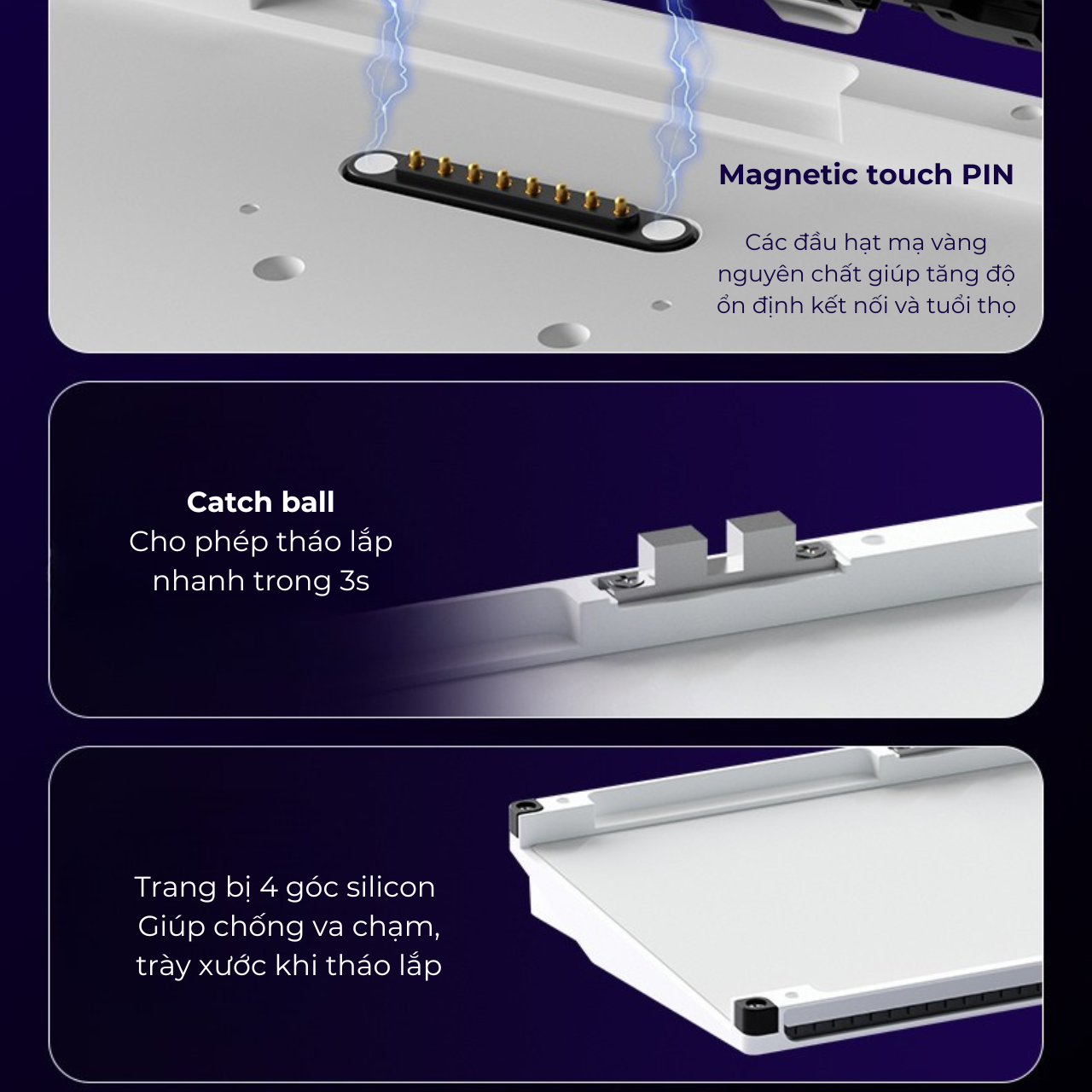 Magnetic touch PIN

Các đầu hạt mạ vàng nguyên chất giúp tăng độ ổn định kết nối và tuổi thọ

Catch ball
Cho phép tháo lắp nhanh trong 3s

Trang bị 4 góc silicon
Giúp chống va chạm, trày xước khi tháo lắp