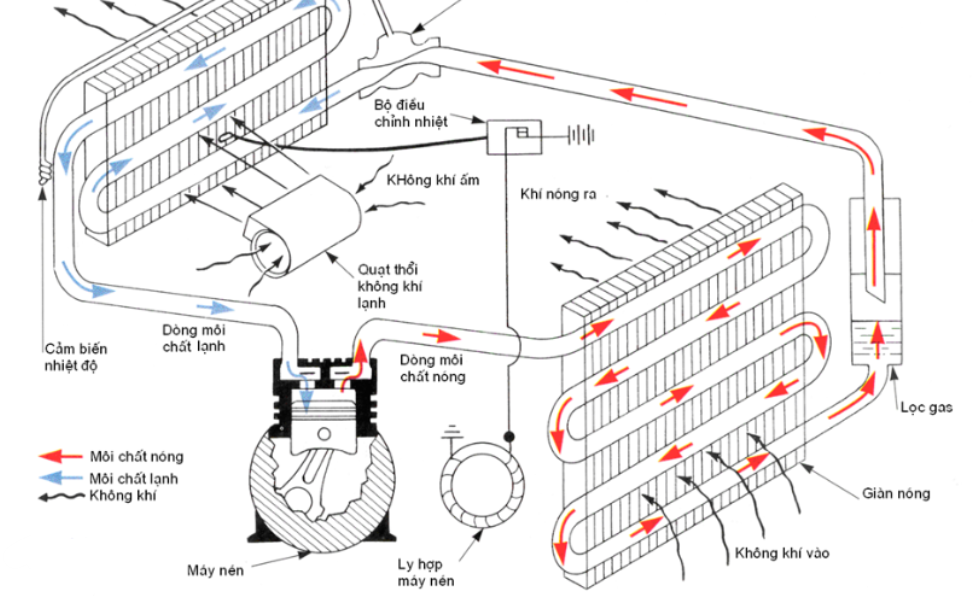 Bộ điều chỉnh nhiệt

KHông khí ấm

Khí nóng ra

Quạt thổi không khí lạnh

Cảm biến nhiệt độ

Dòng môi chất lạnh

Dòng môi chất nóng

Lọc gas

Môi chất nóng
Môi chất lạnh
Không khí

Giàn nóng

Không khí vào

Máy nén

Ly hợp máy nén