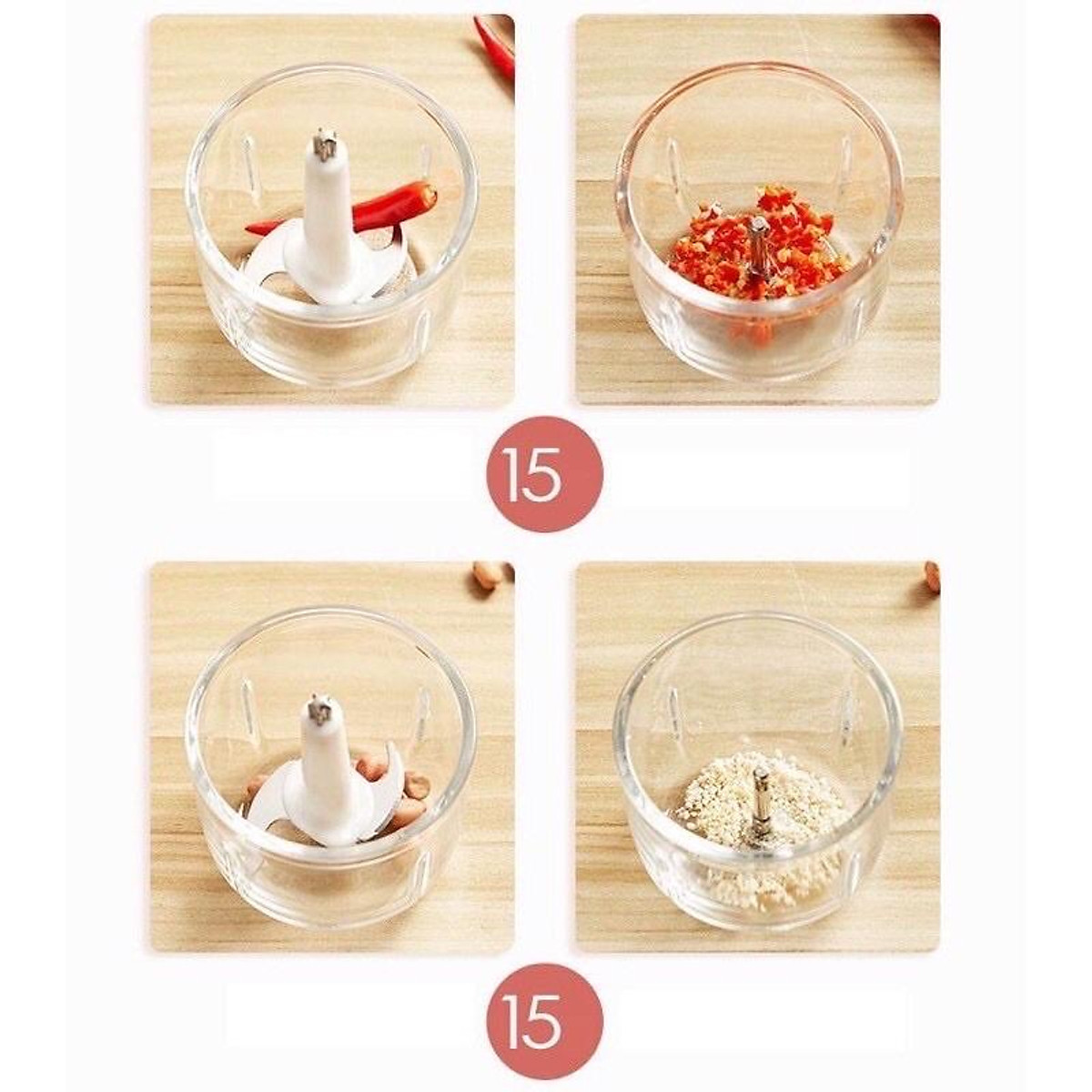 15

15