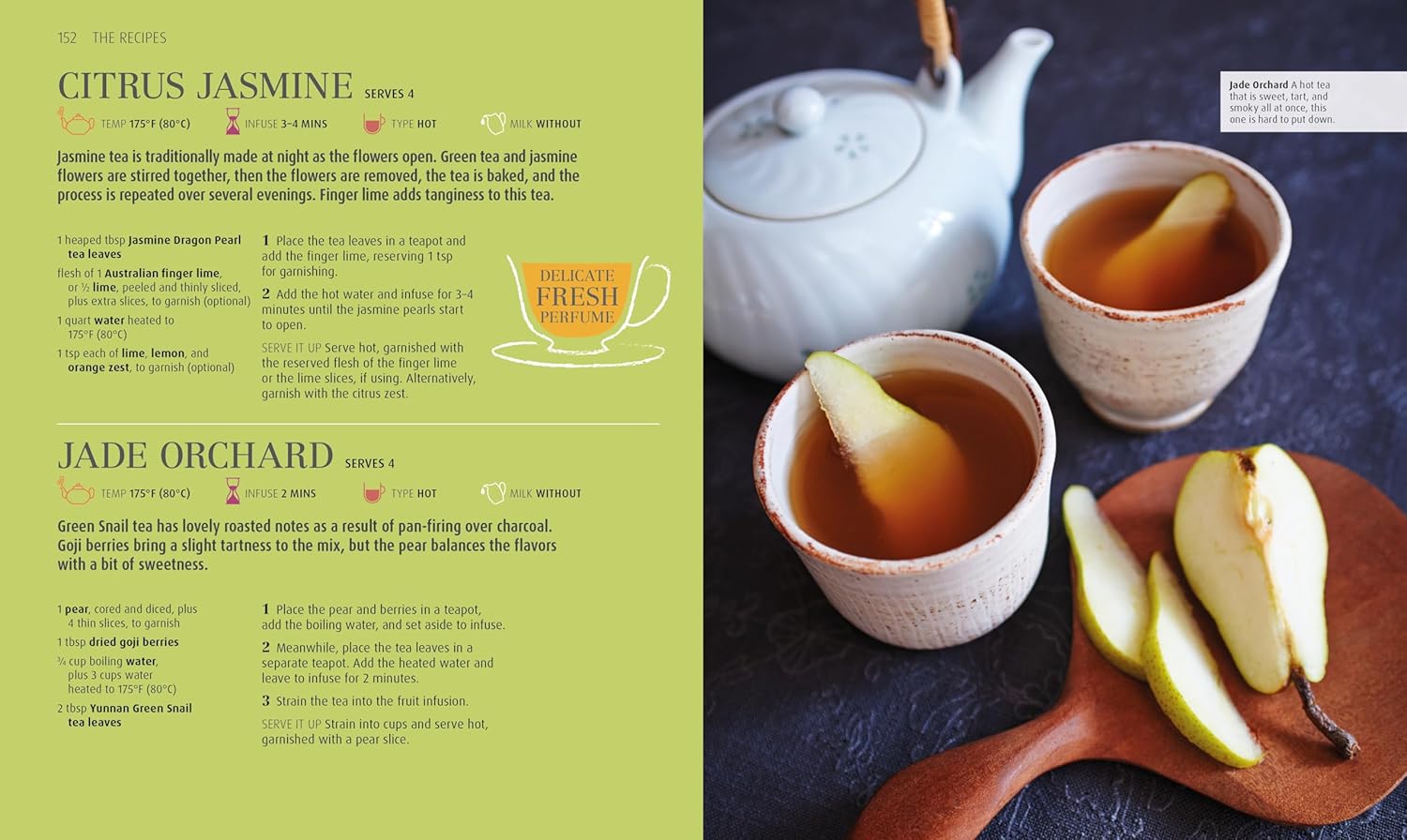 152 THE RECIPES

CITRUS JASMINE SERVES 4

TEMP 175°F (80°C) INFUSE 3–4 MINS TYPE HOT MILK WITHOUT

Jasmine tea is traditionally made at night as the flowers open. Green tea and jasmine flowers are stirred together, then the flowers are removed, the tea is baked, and the process is repeated over several evenings. Finger lime adds tanginess to this tea.

1 heaped tbsp Jasmine Dragon Pearl tea leaves

flesh of 1 Australian finger lime, or ½ lime, peeled and thinly sliced, plus extra slices, to garnish (optional)

1 quart water heated to 175°F (80°C)

1 tsp each of lime, lemon, and orange zest, to garnish (optional)

1 Place the tea leaves in a teapot and add the finger lime, reserving 1 tsp for garnishing.

2 Add the hot water and infuse for 3–4 minutes until the jasmine pearls start to open.

SERVE IT UP Serve hot, garnished with the reserved flesh of the finger lime or the lime slices, if using. Alternatively, garnish with the citrus zest.

DELICATE FRESH PERFUME

JADE ORCHARD SERVES 4

TEMP 175°F (80°C) INFUSE 2 MINS TYPE HOT MILK WITHOUT

Green Snail tea has lovely roasted notes as a result of pan-firing over charcoal. Goji berries bring a slight tartness to the mix, but the pear balances the flavors with a bit of sweetness.

1 pear, cored and diced, plus 4 thin slices, to garnish

1 tbsp dried goji berries

¾ cup boiling water, plus 3 cups water heated to 175°F (80°C)

2 tbsp Yunnan Green Snail tea leaves

1 Place the pear and berries in a teapot, add the boiling water, and set aside to infuse.

2 Meanwhile, place the tea leaves in a separate teapot. Add the heated water and leave to infuse for 2 minutes.

3 Strain the tea into the fruit infusion.

SERVE IT UP Strain into cups and serve hot, garnished with a pear slice.

Jade Orchard A hot tea that is sweet, tart, and smoky all at once, this one is hard to put down.