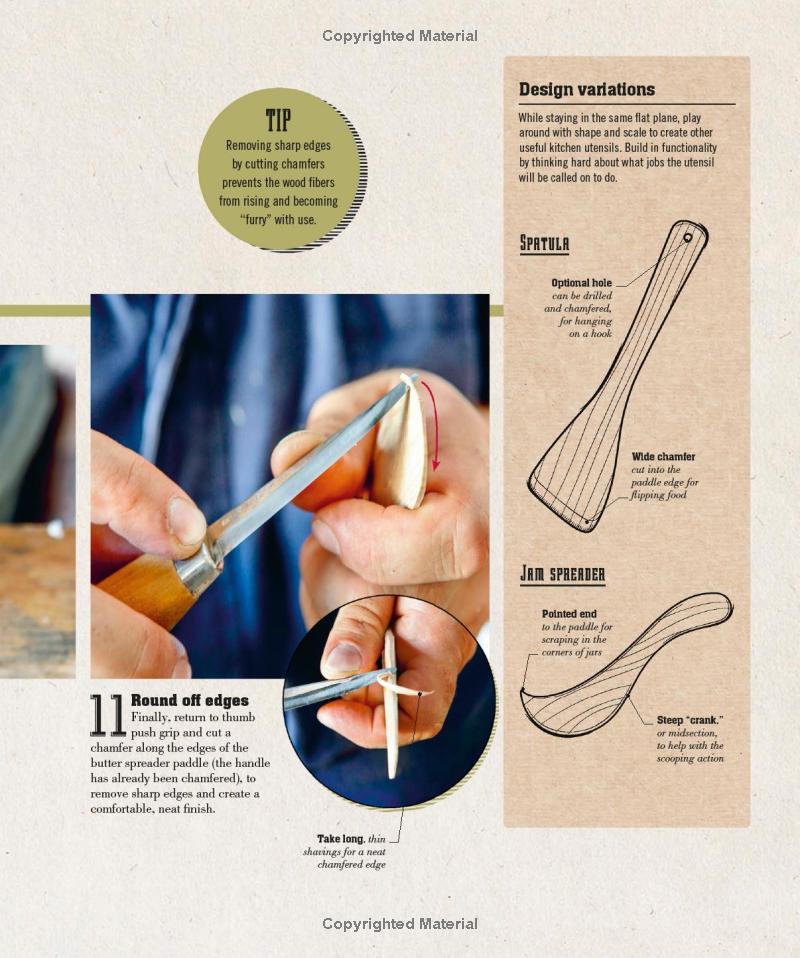 Copyrighted Material

TIP
Removing sharp edges by cutting chamfers prevents the wood fibers from rising and becoming "furry" with use.

11 Round off edges
Finally, return to thumb push grip and cut a chamfer along the edges of the butter spreader paddle (the handle has already been chamfered), to remove sharp edges and create a comfortable, neat finish.

Take long, thin shavings for a neat chamfered edge

Design variations
While staying in the same flat plane, play around with shape and scale to create other useful kitchen utensils. Build in functionality by thinking hard about what jobs the utensil will be called on to do.

SPATULA

Optional hole can be drilled and chamfered, for hanging on a hook

Wide chamfer cut into the paddle edge for flipping food

JAM SPREADER

Pointed end to the paddle for scraping in the corners of jars

Steep "crank," or midsection, to help with the scooping action

Copyrighted Material