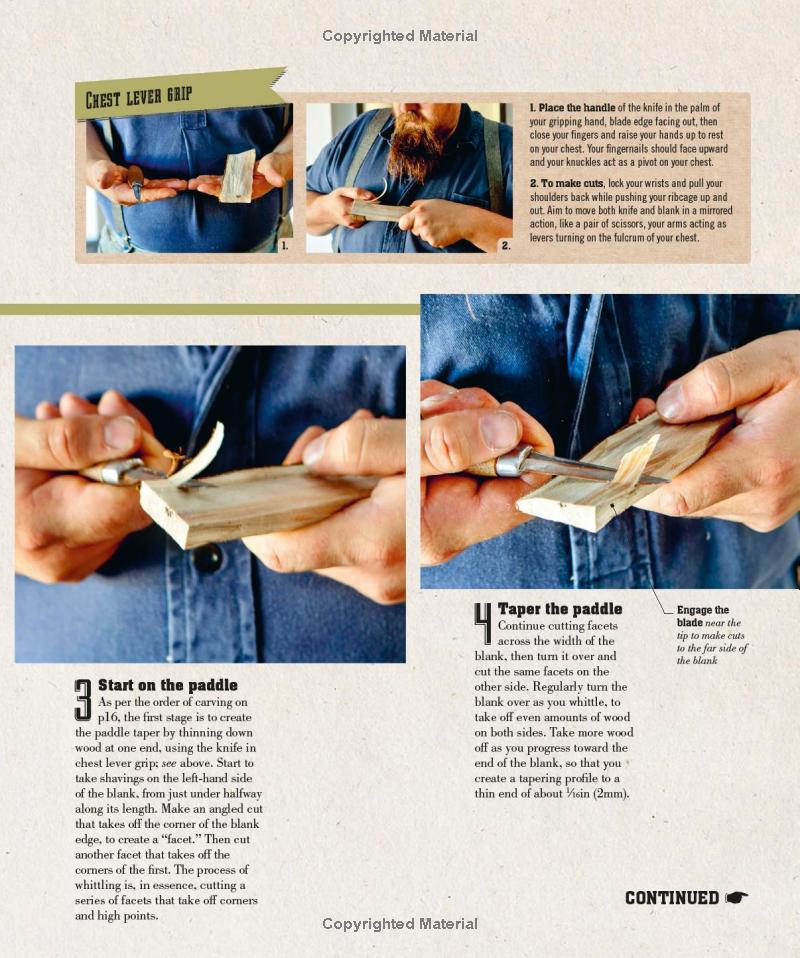 Copyrighted Material

CHEST LEVER GRIP

1.

2.

1. Place the handle of the knife in the palm of your gripping hand, blade edge facing out, then close your fingers and raise your hands up to rest on your chest. Your fingernails should face upward and your knuckles act as a pivot on your chest.

2. To make cuts, lock your wrists and pull your shoulders back while pushing your ribcage up and out. Aim to move both knife and blank in a mirrored action, like a pair of scissors, your arms acting as levers turning on the fulcrum of your chest.

3 Start on the paddle
As per the order of carving on p16, the first stage is to create the paddle taper by thinning down wood at one end, using the knife in chest lever grip; see above. Start to take shavings on the left-hand side of the blank, from just under halfway along its length. Make an angled cut that takes off the corner of the blank edge, to create a "facet." Then cut another facet that takes off the corners of the first. The process of whittling is, in essence, cutting a series of facets that take off corners and high points.

4 Taper the paddle
Continue cutting facets across the width of the blank, then turn it over and cut the same facets on the other side. Regularly turn the blank over as you whittle, to take off even amounts of wood on both sides. Take more wood off as you progress toward the end of the blank, so that you create a tapering profile to a thin end of about $\frac{1}{16}$in (2mm).

Engage the blade near the tip to make cuts to the far side of the blank

CONTINUED

Copyrighted Material