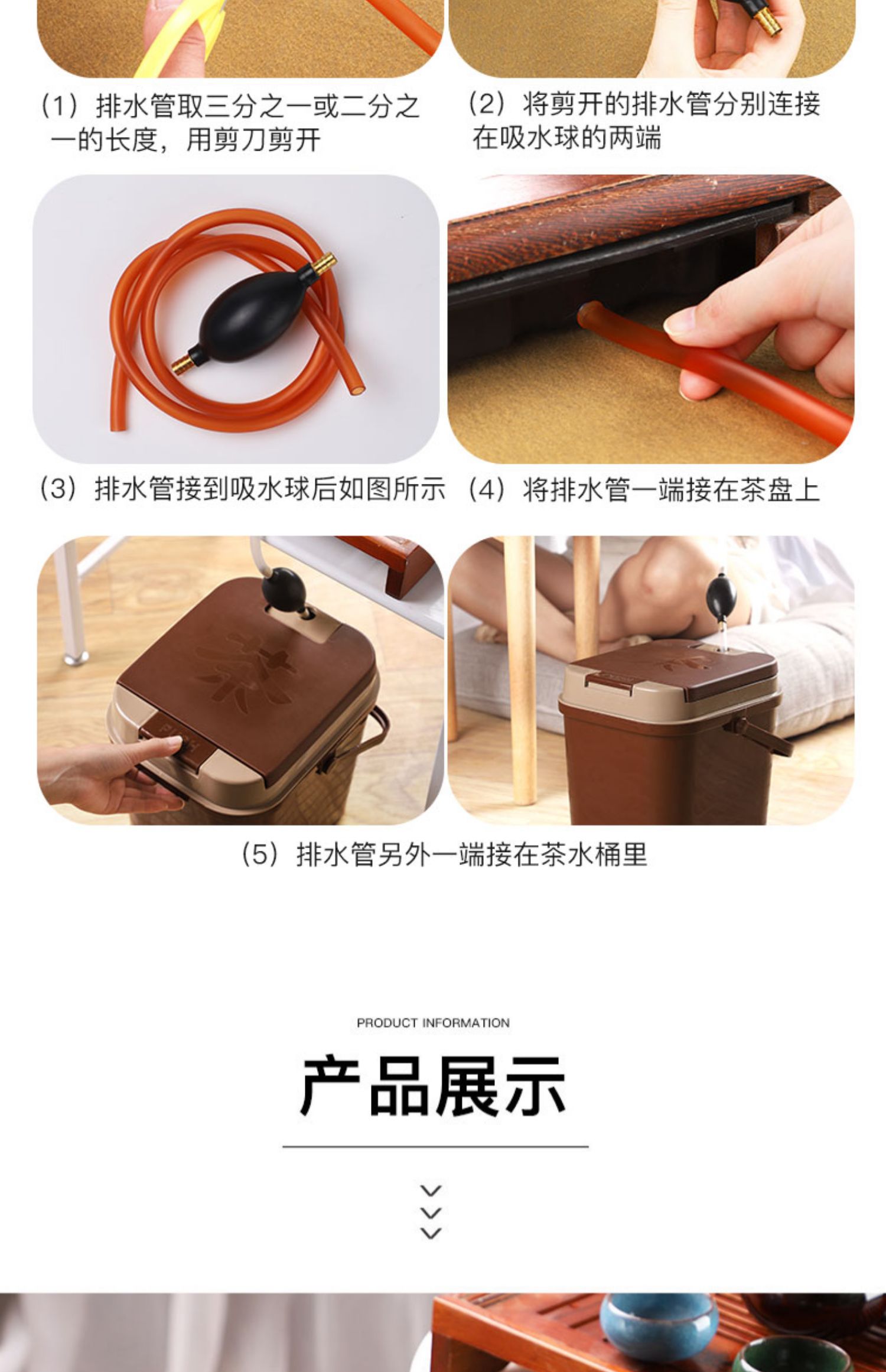 （1）排水管取三分之一或二分之一的长度，用剪刀剪开

（2）将剪开的排水管分别连接在吸水球的两端

（3）排水管接到吸水球后如图所示

（4）将排水管一端接在茶盘上

茶

PUSH

（5）排水管另外一端接在茶水桶里

PRODUCT INFORMATION

产品展示