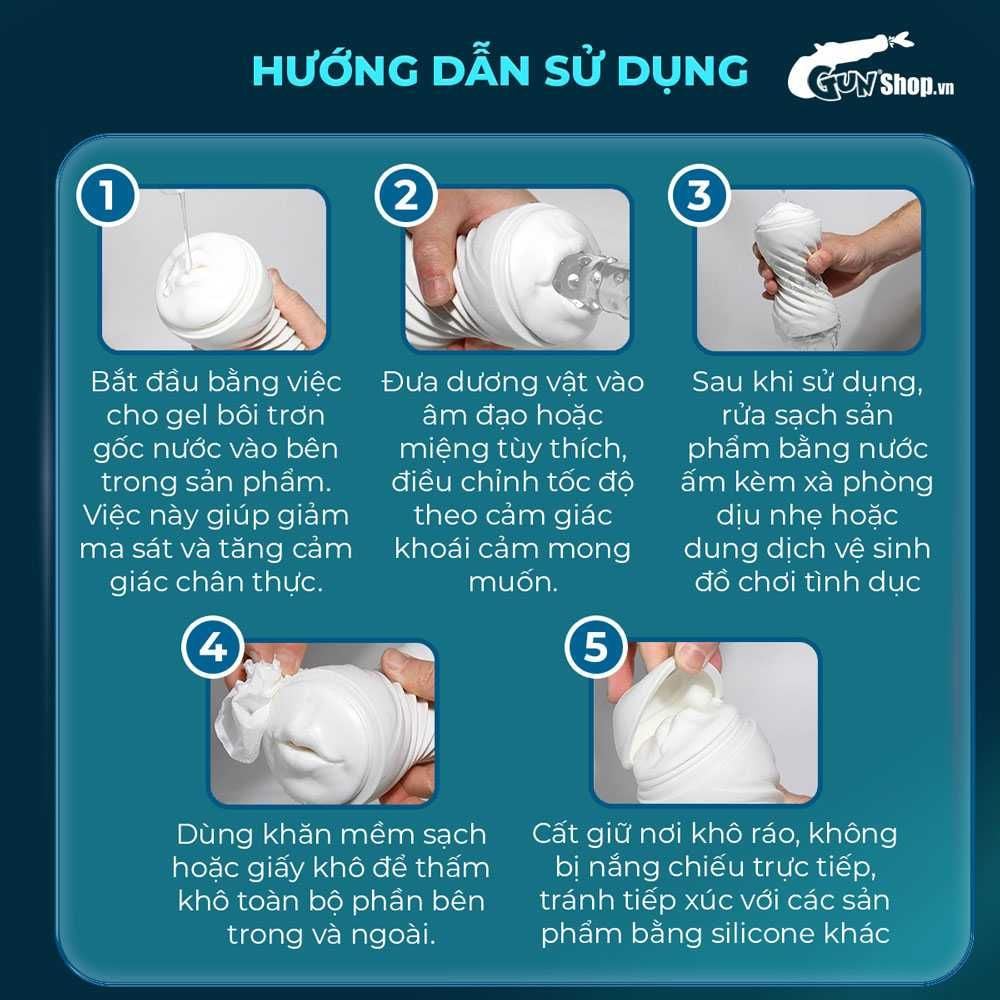 HƯỚNG DẪN SỬ DỤNG

GUN Shop.vn

1

Bắt đầu bằng việc cho gel bôi trơn gốc nước vào bên trong sản phẩm. Việc này giúp giảm ma sát và tăng cảm giác chân thực.

2

Đưa dương vật vào âm đạo hoặc miệng tùy thích, điều chỉnh tốc độ theo cảm giác khoái cảm mong muốn.

3

Sau khi sử dụng, rửa sạch sản phẩm bằng nước ấm kèm xà phòng dịu nhẹ hoặc dung dịch vệ sinh đồ chơi tình dục

4

Dùng khăn mềm sạch hoặc giấy khô để thấm khô toàn bộ phần bên trong và ngoài.

5

Cất giữ nơi khô ráo, không bị nắng chiếu trực tiếp, tránh tiếp xúc với các sản phẩm bằng silicone khác